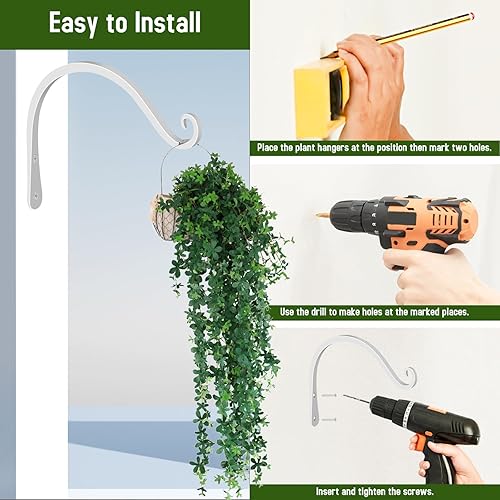 Easy to Install

Place the plant hangers at the position then mark two holes.

Use the drill to make holes at the marked places.

Insert and tighten the screws.