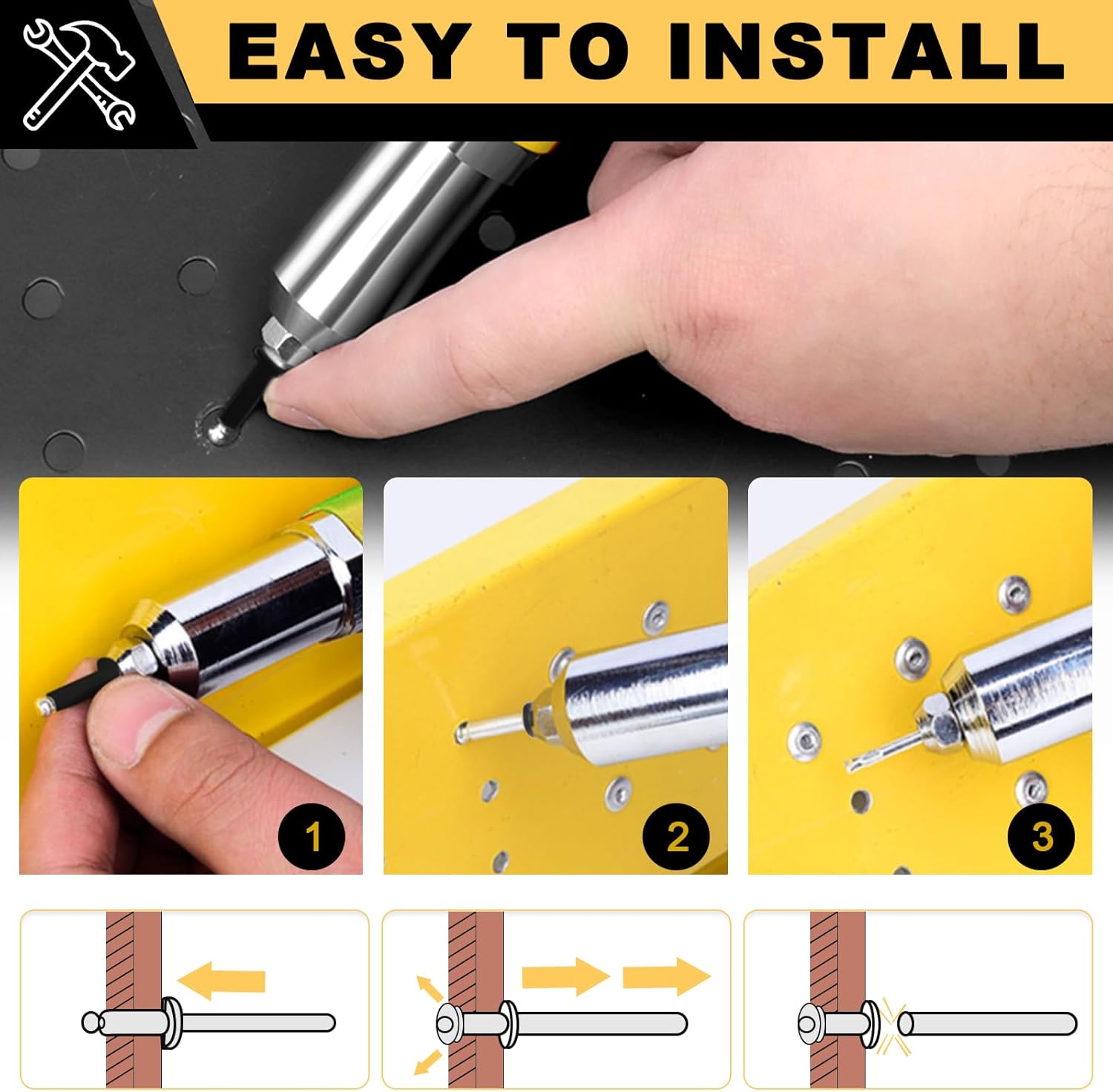 EASY TO INSTALL

1

2

3