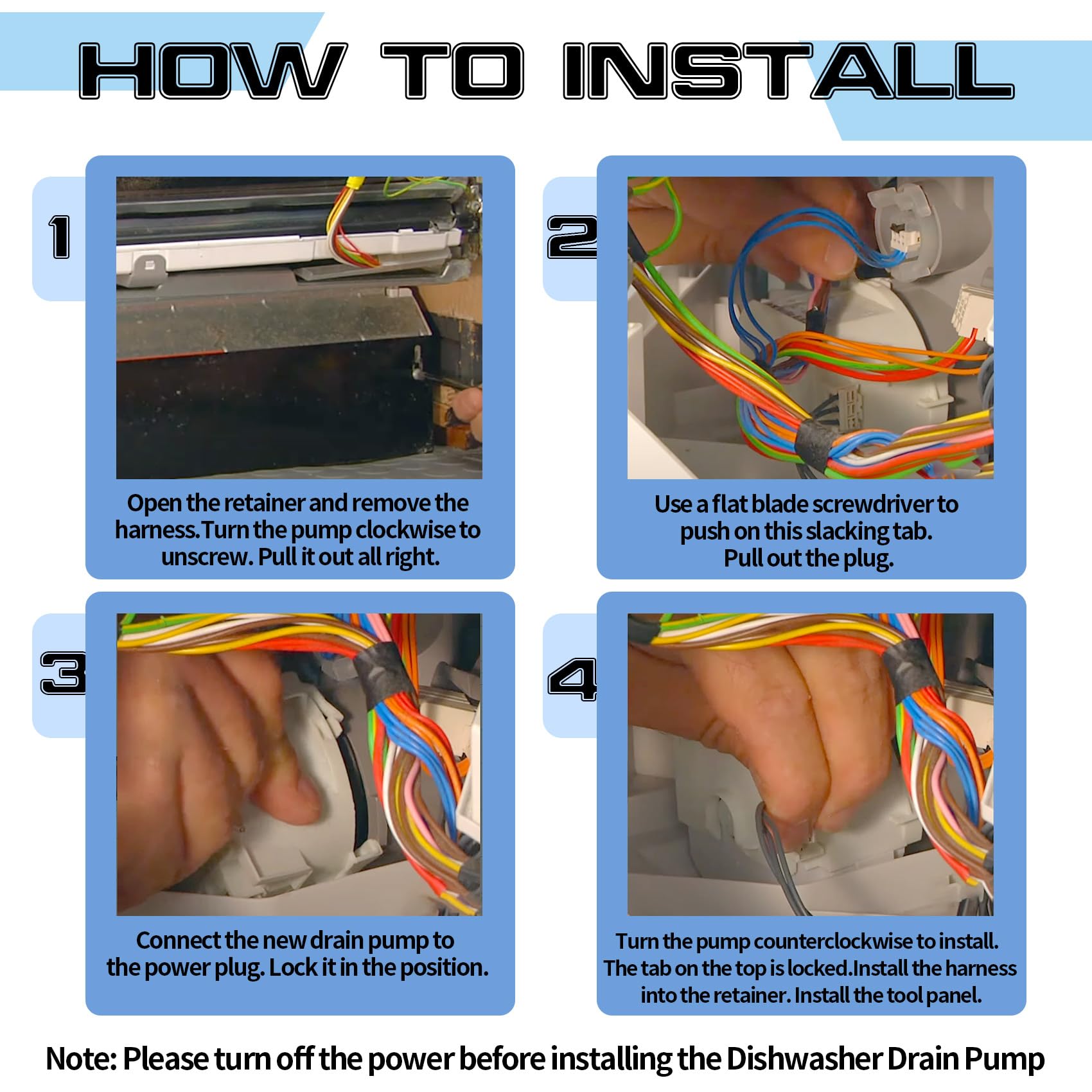 HOW TO INSTALL

1

Open the retainer and remove the harness.Turn the pump clockwise to unscrew. Pull it out all right.

2

Use a flat blade screwdriver to push on this slacking tab. Pull out the plug.

3

Connect the new drain pump to the power plug. Lock it in the position.

4

Turn the pump counterclockwise to install. The tab on the top is locked.Install the harness into the retainer. Install the tool panel.

Note: Please turn off the power before installing the Dishwasher Drain Pump