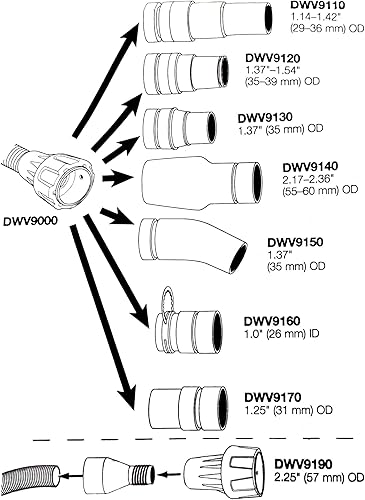 DWV9110
1.14–1.42"
(29–36 mm) OD

DWV9120
1.37"–1.54"
(35–39 mm) OD

DWV9130
1.37" (35 mm) OD

DWV9140
2.17–2.36"
(55–60 mm) OD

DWV9000

DWV9150
1.37"
(35 mm) OD

DWV9160
1.0" (26 mm) ID

DWV9170
1.25" (31 mm) OD

DWV9190
2.25" (57 mm) OD