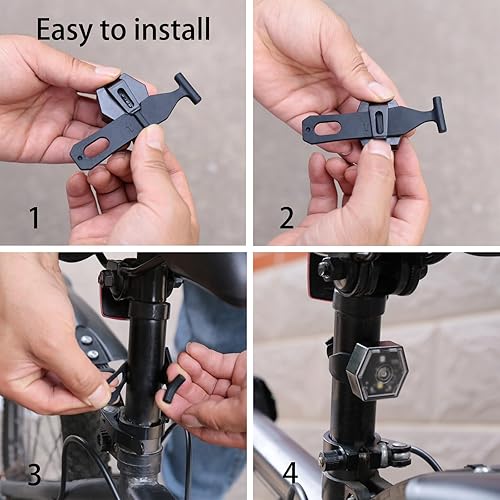 Easy to install

1

2

3

4