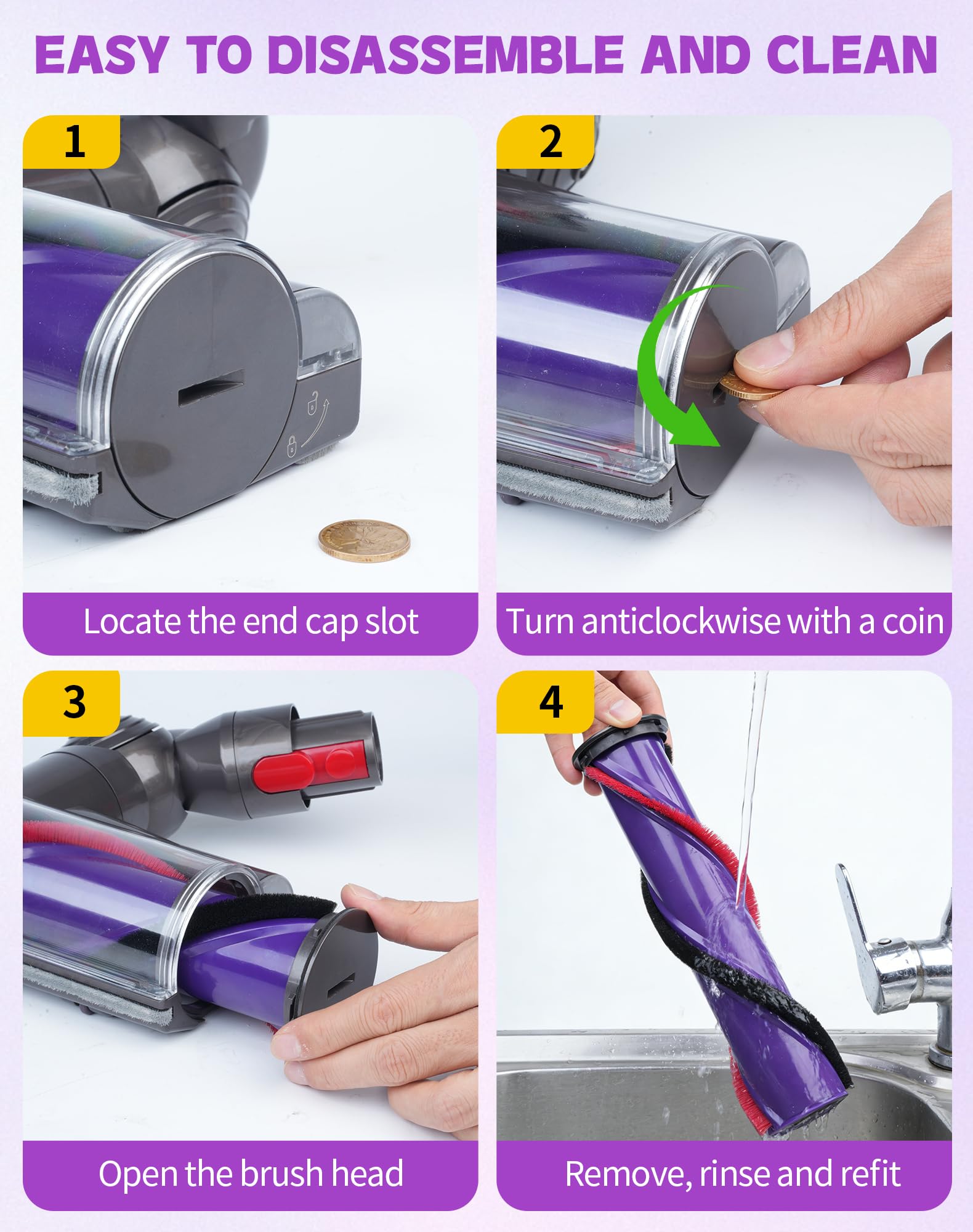 EASY TO DISASSEMBLE AND CLEAN

1

Locate the end cap slot

2

Turn anticlockwise with a coin

3

Open the brush head

4

Remove, rinse and refit