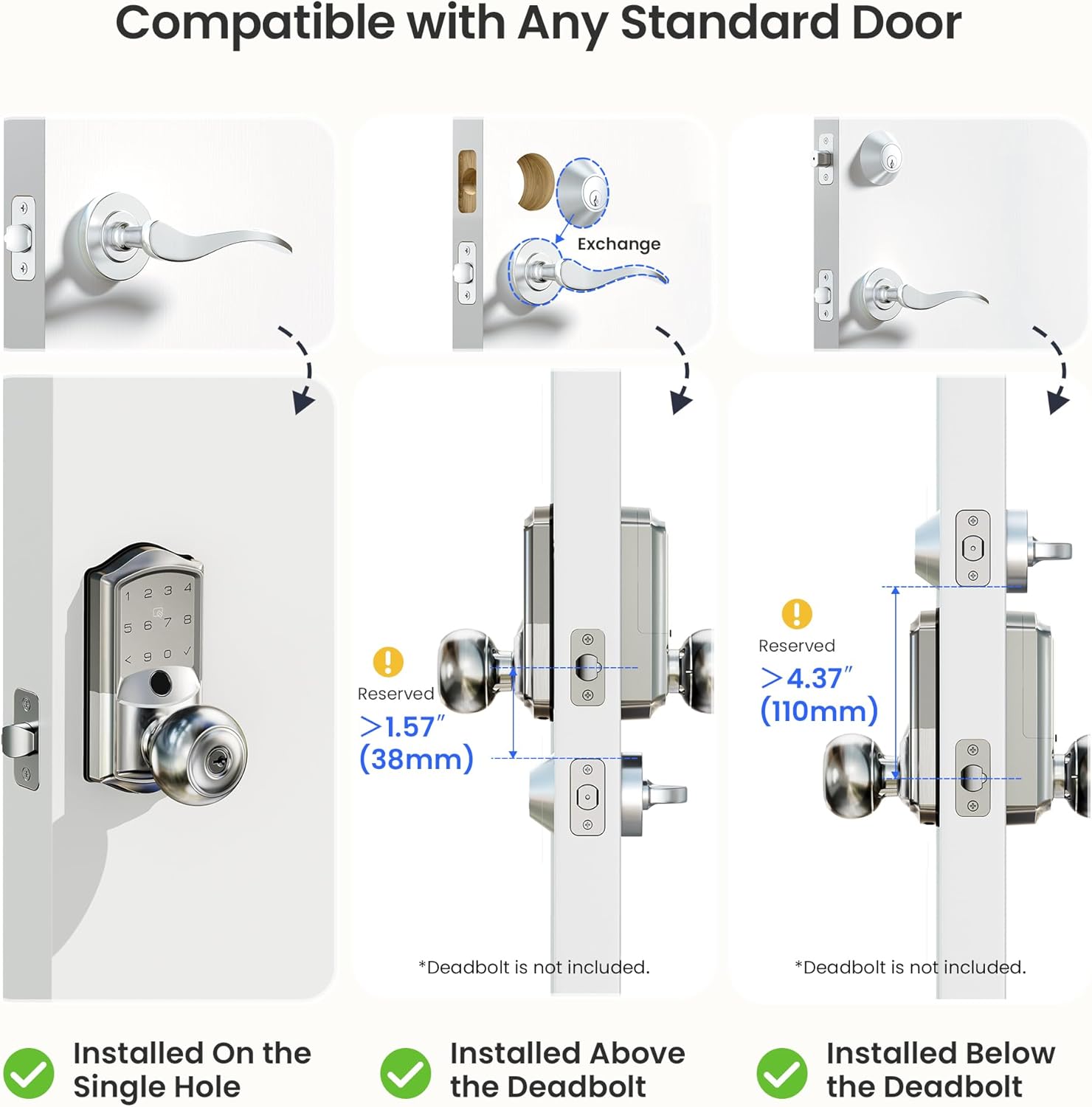 Compatible with Any Standard Door

Exchange

1 2 3 4
5 6 7 8
< 9 0 ✓

Reserved
>1.57″
(38mm)

*Deadbolt is not included.

Reserved
>4.37″
(110mm)

*Deadbolt is not included.

Installed On the Single Hole

Installed Above the Deadbolt

Installed Below the Deadbolt