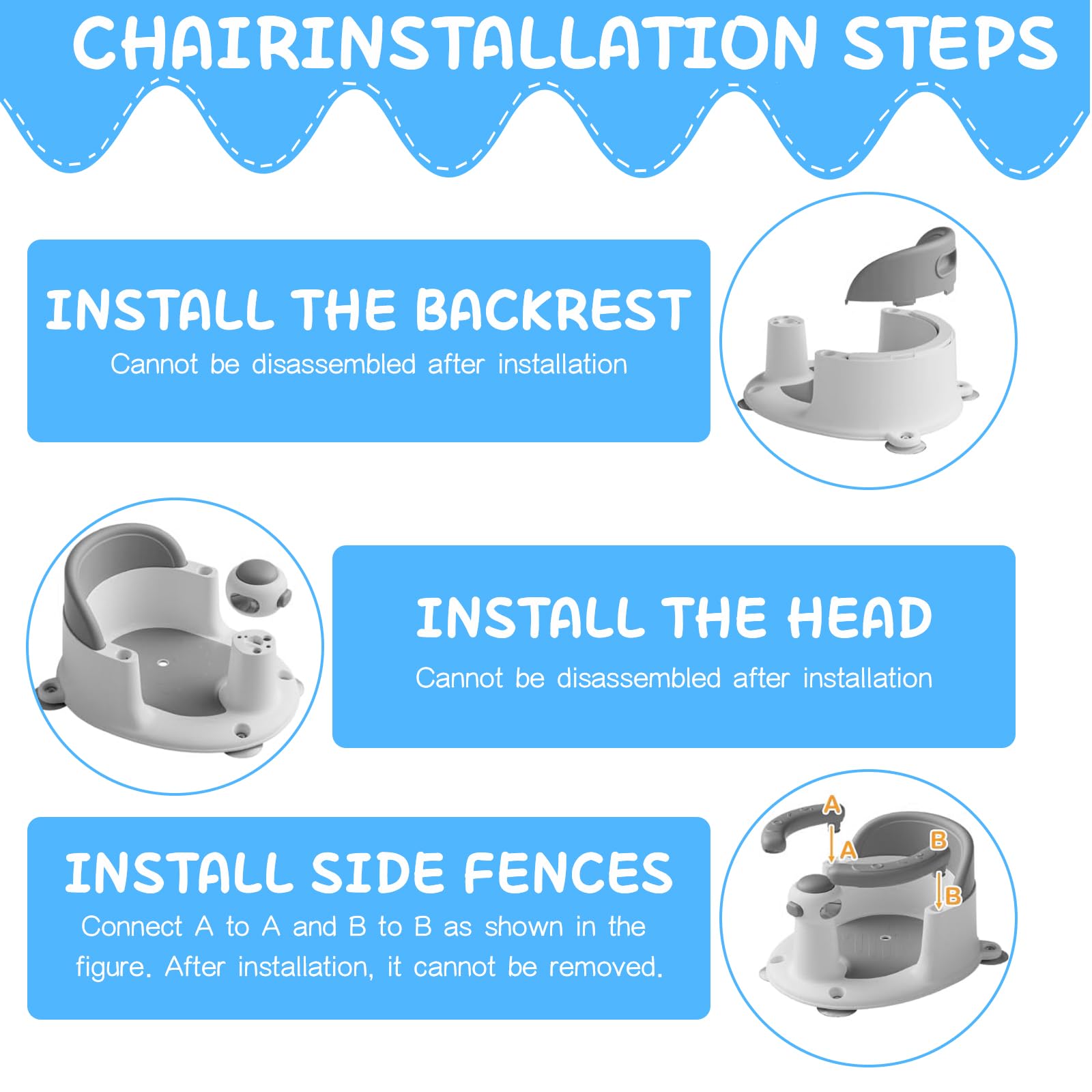 CHAIRINSTALLATION STEPS

INSTALL THE BACKREST
Cannot be disassembled after installation

INSTALL THE HEAD
Cannot be disassembled after installation

INSTALL SIDE FENCES
Connect A to A and B to B as shown in the figure. After installation, it cannot be removed.

A
A
B
B