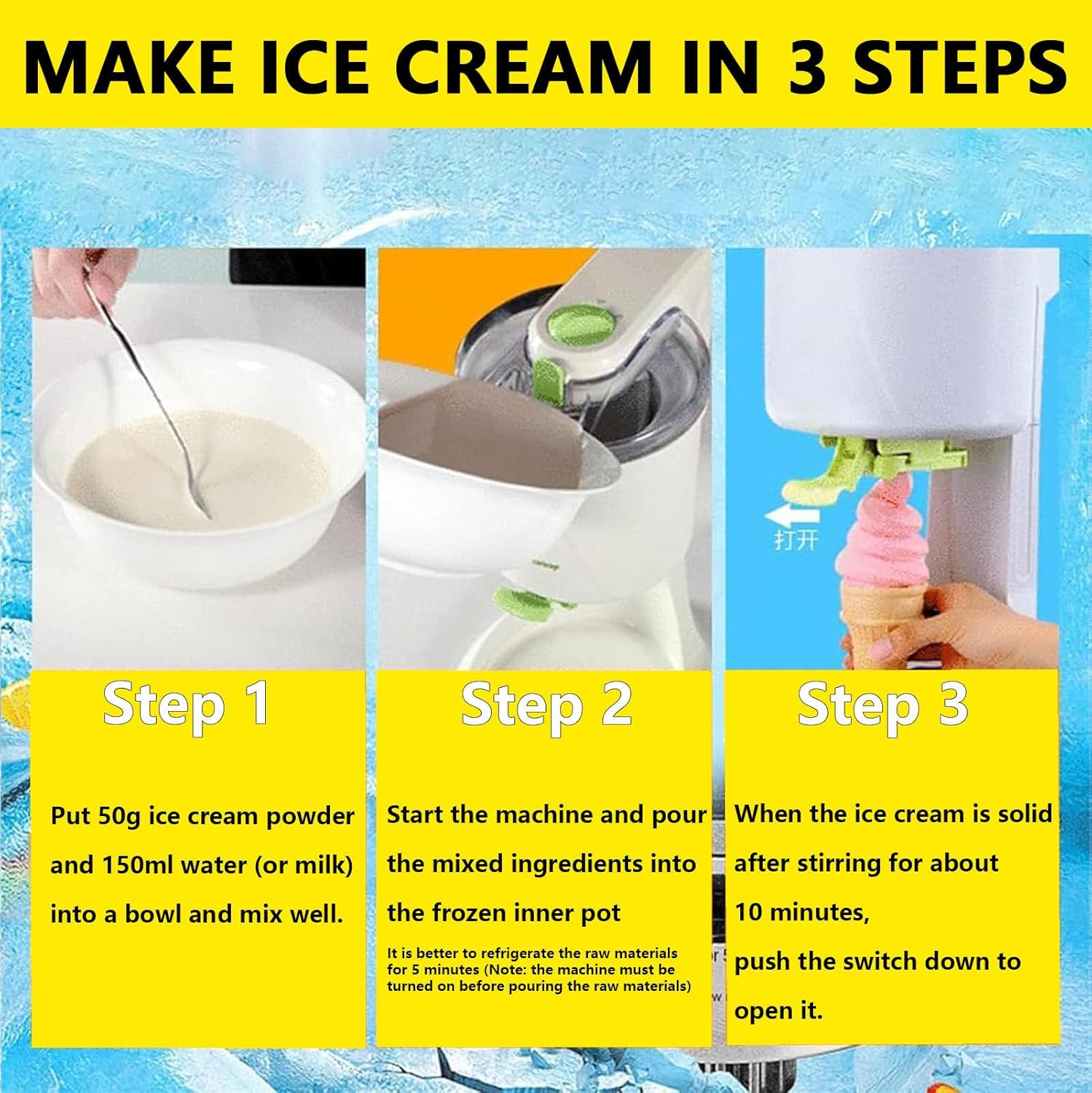 MAKE ICE CREAM IN 3 STEPS

打开

Step 1

Put 50g ice cream powder and 150ml water (or milk) into a bowl and mix well.

Step 2

Start the machine and pour the mixed ingredients into the frozen inner pot

It is better to refrigerate the raw materials for 5 minutes (Note: the machine must be turned on before pouring the raw materials)

Step 3

When the ice cream is solid after stirring for about 10 minutes, push the switch down to open it.