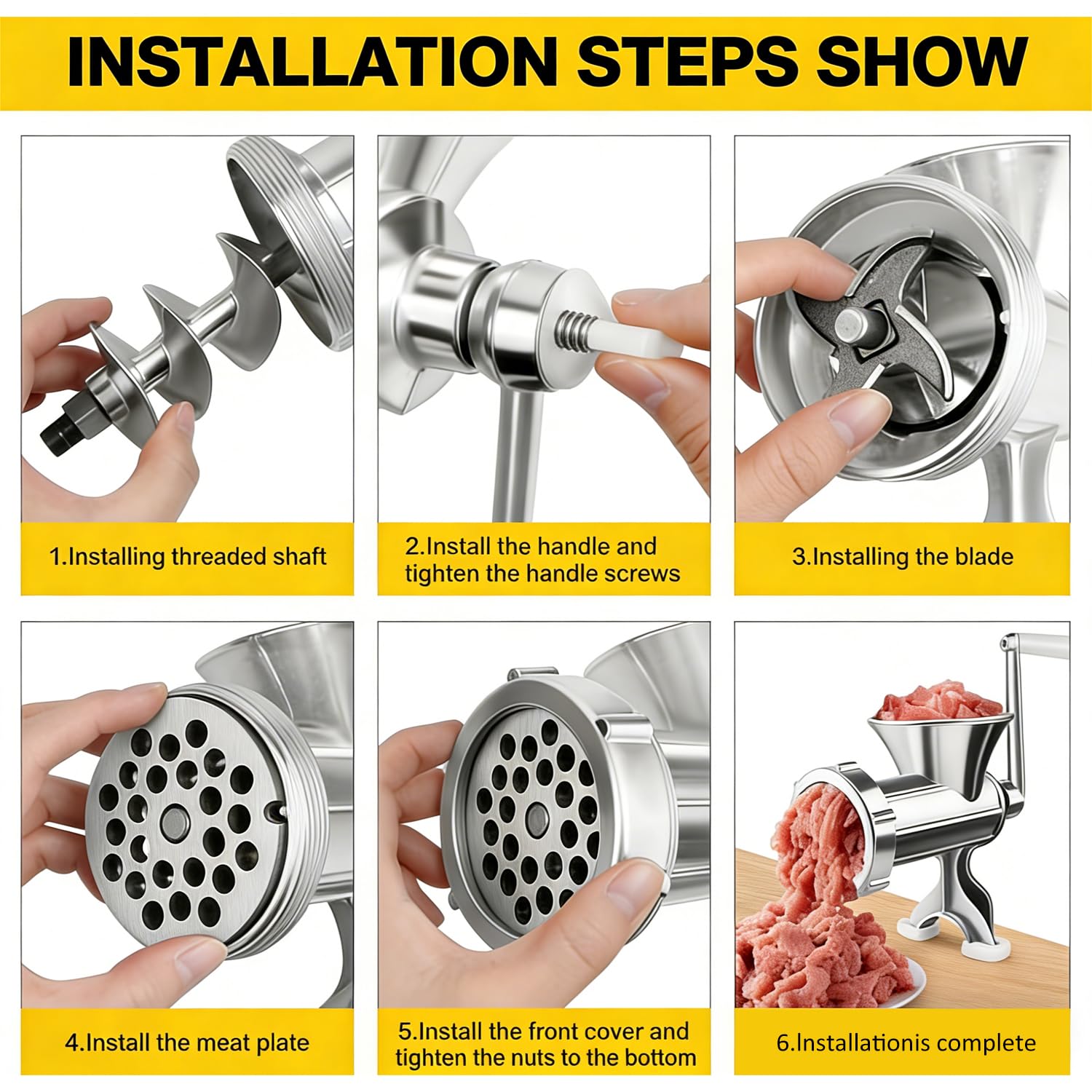 INSTALLATION STEPS SHOW

1.Installing threaded shaft

2.Install the handle and tighten the handle screws

3.Installing the blade

4.Install the meat plate

5.Install the front cover and tighten the nuts to the bottom

6.Installationis complete