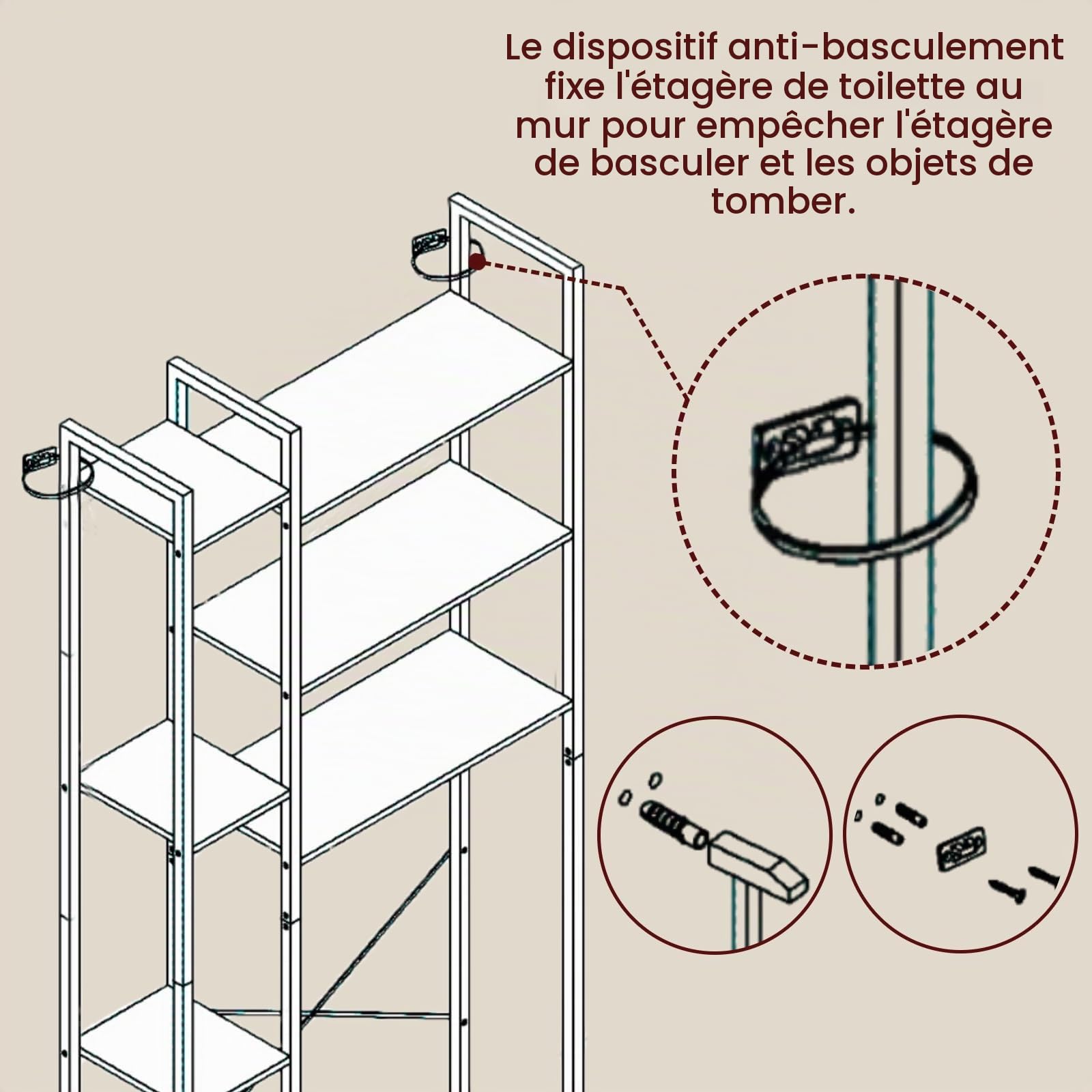 Le dispositif anti-basculement fixe l'étagère de toilette au mur pour empêcher l'étagère de basculer et les objets de tomber.