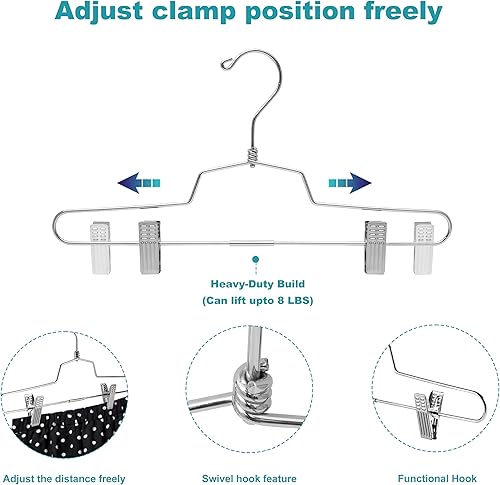 Adjust clamp position freely

Heavy-Duty Build
(Can lift upto 8 LBS)

Adjust the distance freely

Swivel hook feature

Functional Hook