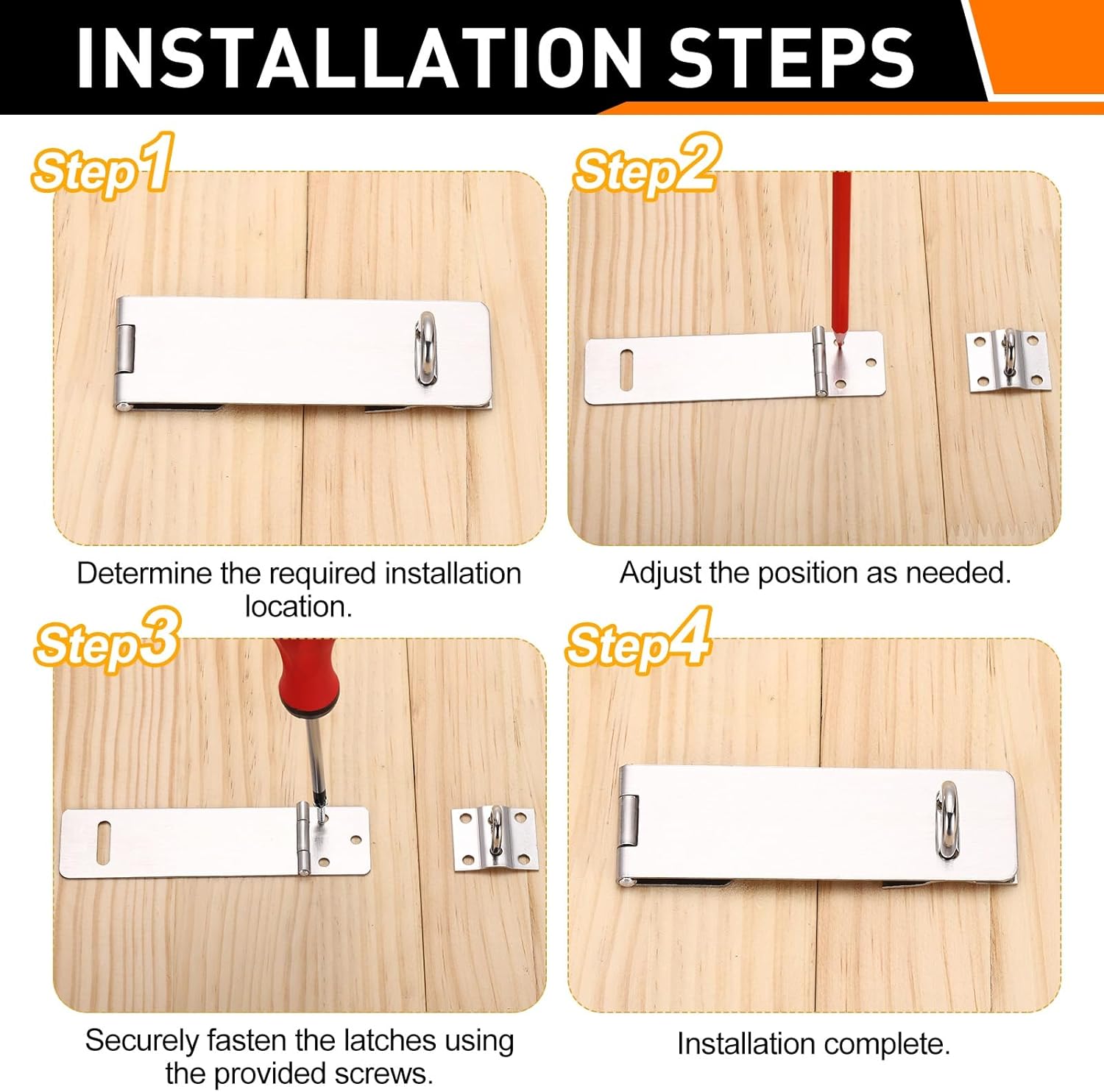 INSTALLATION STEPS

Step1

Determine the required installation location.

Step2

Adjust the position as needed.

Step3

Securely fasten the latches using the provided screws.

Step4

Installation complete.