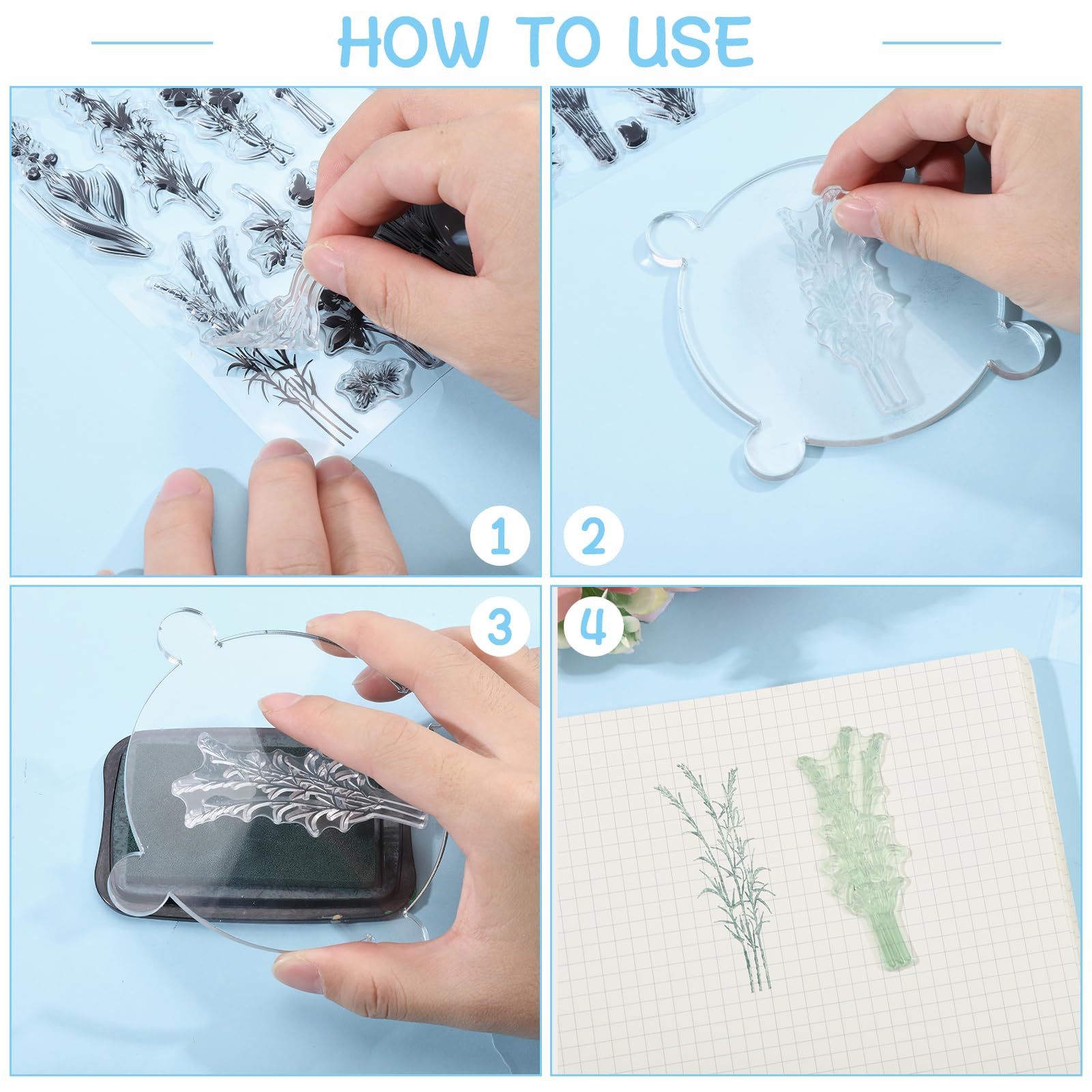 HOW TO USE

1

2

3

4