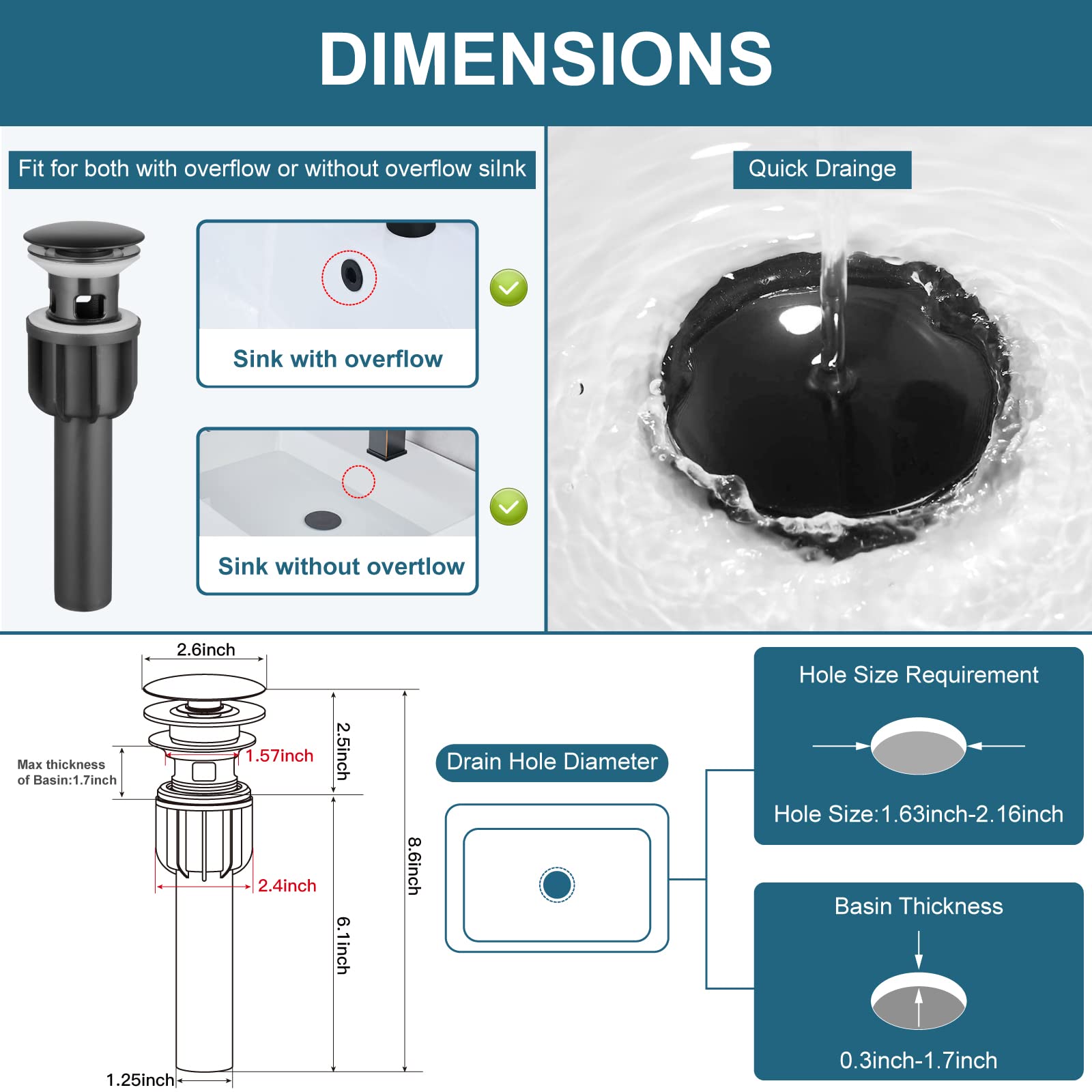 DIMENSIONS

Fit for both with overflow or without overflow silnk

Sink with overflow

Sink without overtlow

Quick Drainge

2.6inch

Max thickness of Basin:1.7inch

1.57inch

2.5inch

2.4inch

6.1inch

8.6inch

1.25inch

Drain Hole Diameter

Hole Size Requirement

Hole Size:1.63inch-2.16inch

Basin Thickness

0.3inch-1.7inch