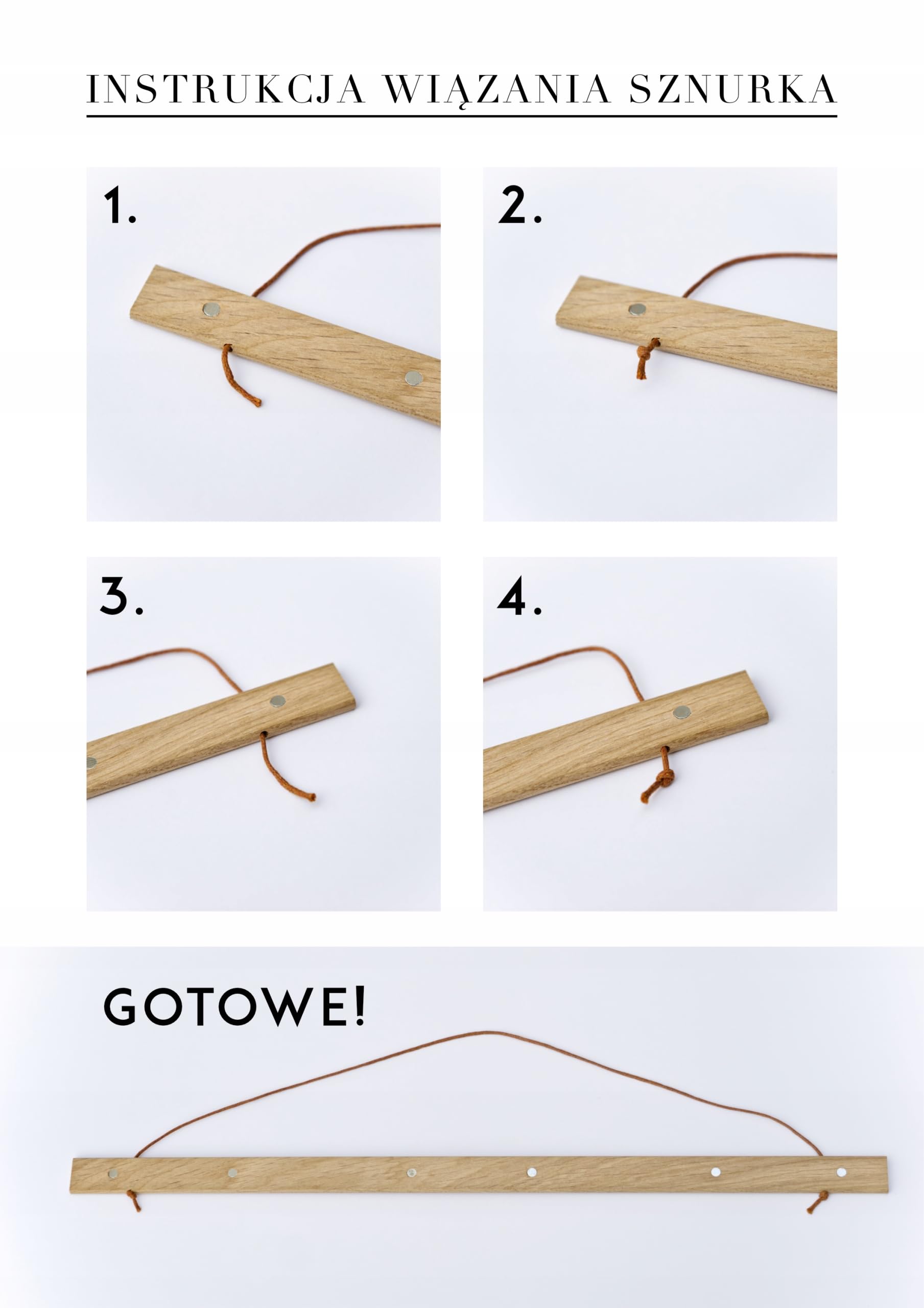 INSTRUKCJA WIĄZANIA SZNURKA

1.

2.

3.

4.

GOTOWE!