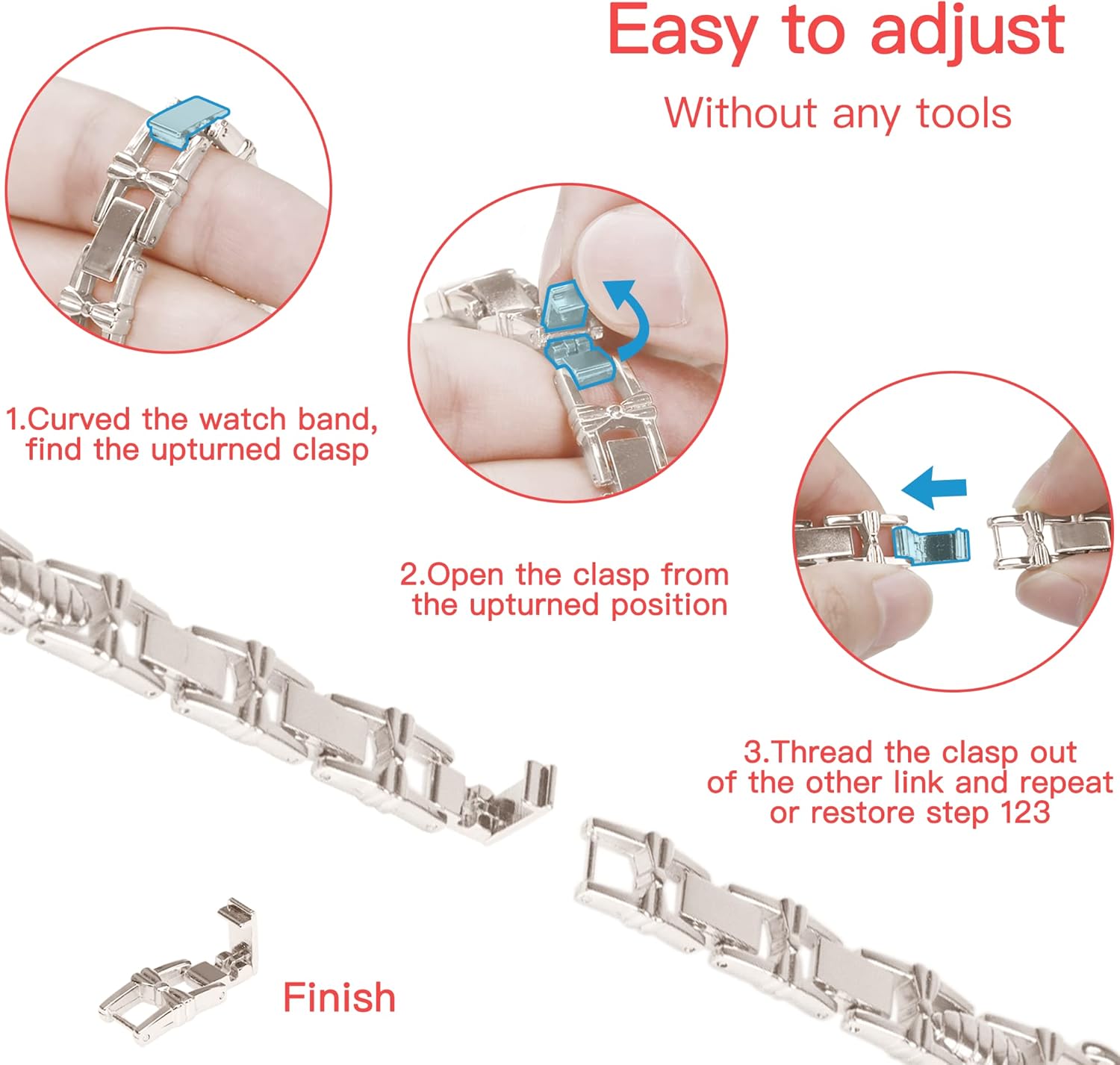 Easy to adjust

Without any tools

1.Curved the watch band, find the upturned clasp

2.Open the clasp from the upturned position

3.Thread the clasp out of the other link and repeat or restore step 123

Finish