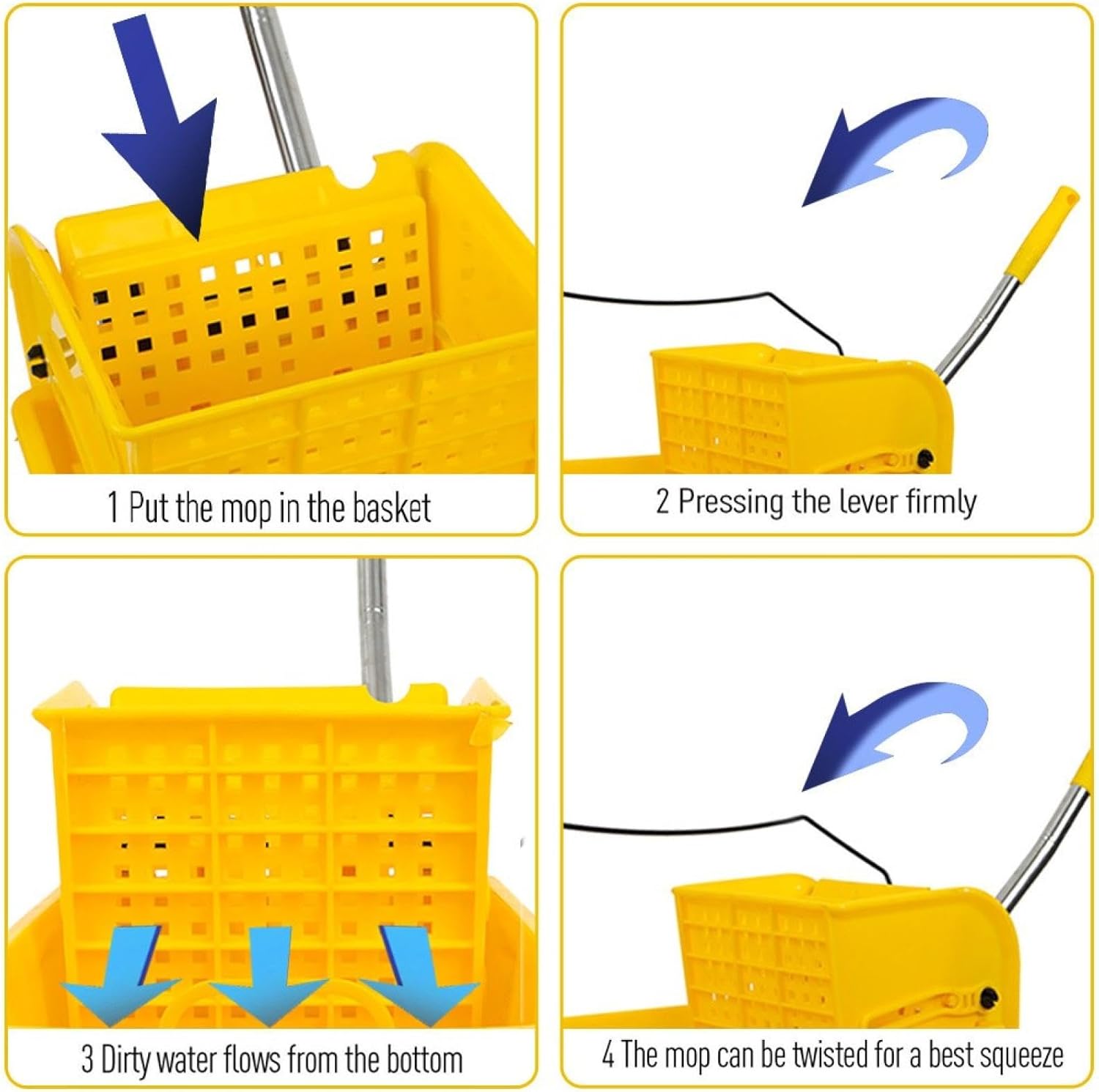 1 Put the mop in the basket

2 Pressing the lever firmly

3 Dirty water flows from the bottom

4 The mop can be twisted for a best squeeze