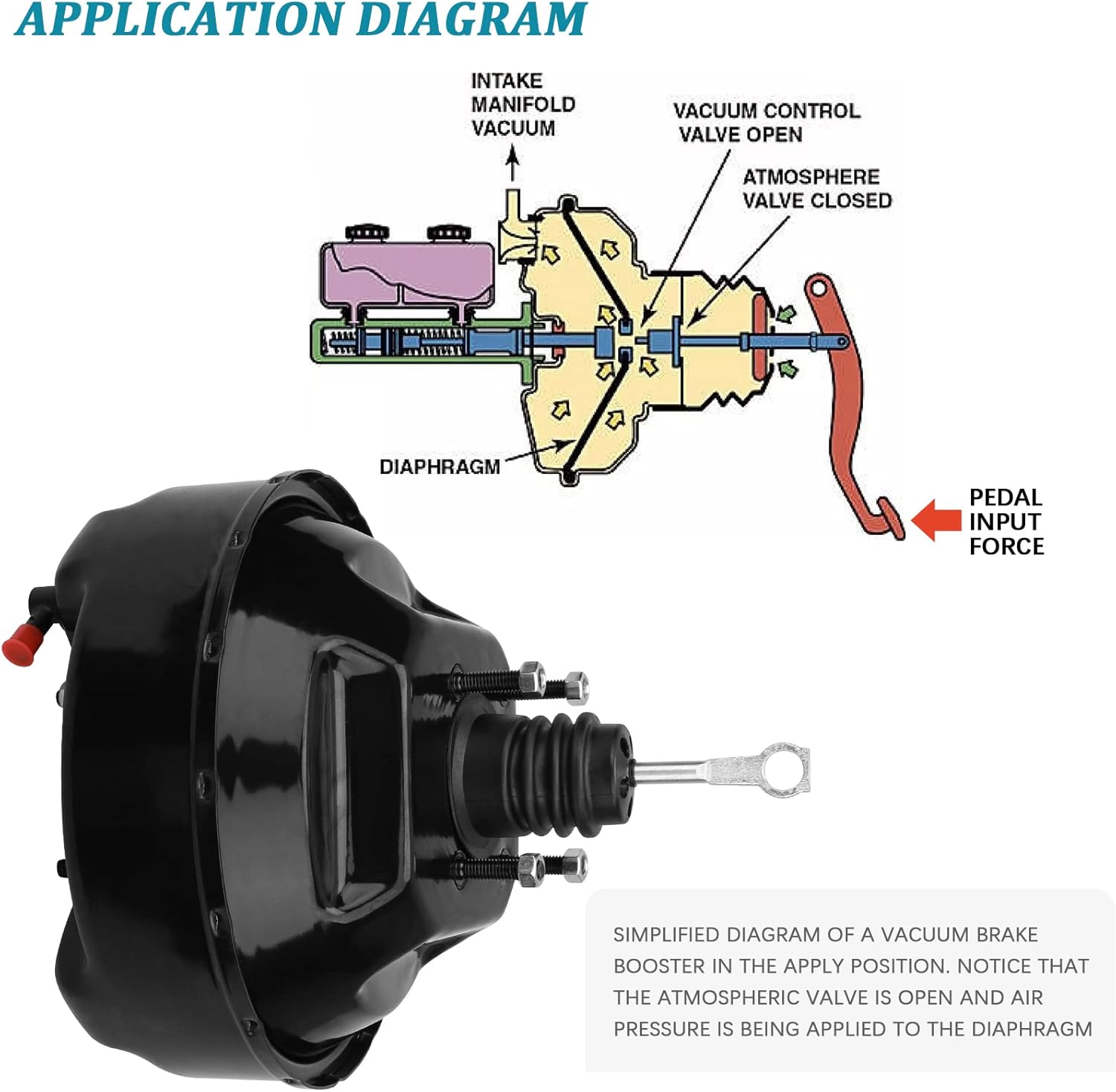 APPLICATION DIAGRAM

INTAKE MANIFOLD VACUUM

VACUUM CONTROL VALVE OPEN

ATMOSPHERE VALVE CLOSED

DIAPHRAGM

PEDAL INPUT FORCE

SIMPLIFIED DIAGRAM OF A VACUUM BRAKE BOOSTER IN THE APPLY POSITION. NOTICE THAT THE ATMOSPHERIC VALVE IS OPEN AND AIR PRESSURE IS BEING APPLIED TO THE DIAPHRAGM