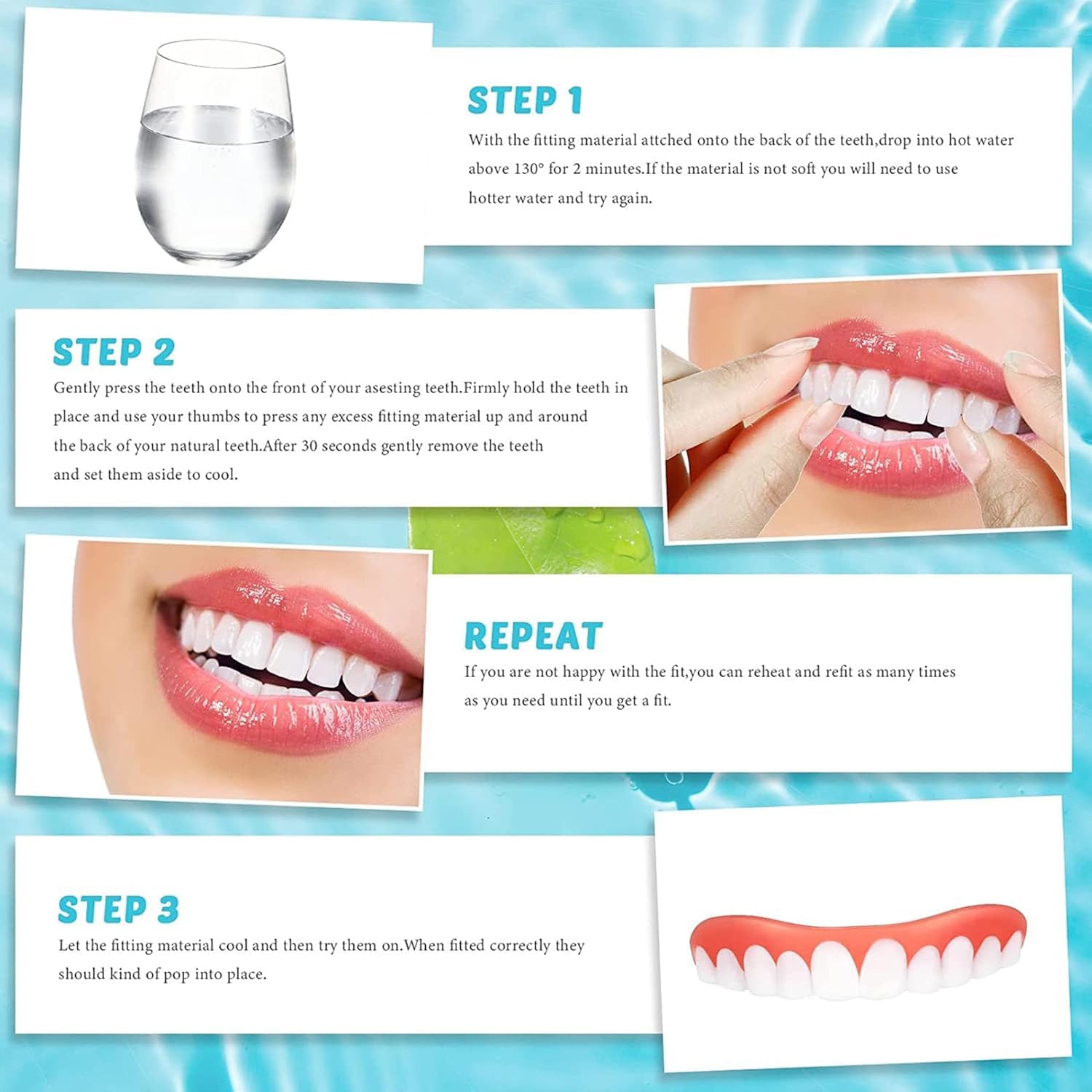 STEP 1

With the fitting material attched onto the back of the teeth,drop into hot water above 130° for 2 minutes.If the material is not soft you will need to use hotter water and try again.

STEP 2

Gently press the teeth onto the front of your asesting teeth.Firmly hold the teeth in place and use your thumbs to press any excess fitting material up and around the back of your natural teeth.After 30 seconds gently remove the teeth and set them aside to cool.

REPEAT

If you are not happy with the fit,you can reheat and refit as many times as you need until you get a fit.

STEP 3

Let the fitting material cool and then try them on.When fitted correctly they should kind of pop into place.