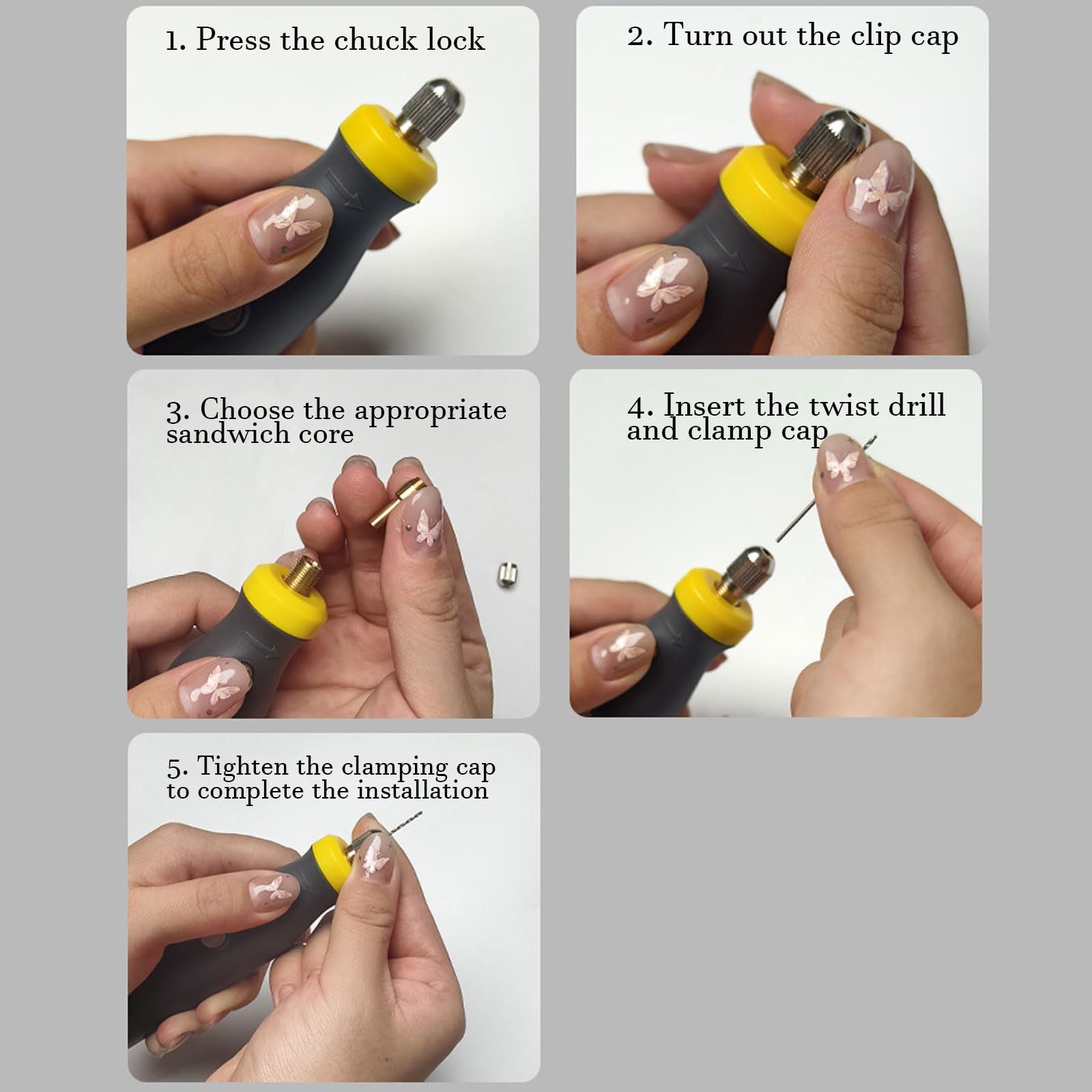 1. Press the chuck lock

2. Turn out the clip cap

3. Choose the appropriate sandwich core

4. Insert the twist drill and clamp cap

5. Tighten the clamping cap to complete the installation