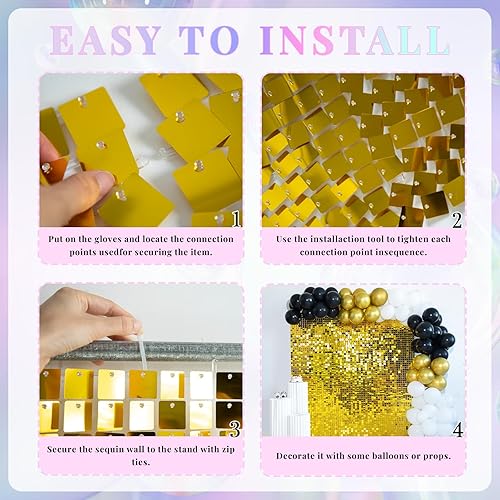 EASY TO INSTALL

1

Put on the gloves and locate the connection points usedfor securing the item.

2

Use the installaction tool to tighten each connection point insequence.

3

Secure the sequin wall to the stand with zip ties.

4

Decorate it with some balloons or props.