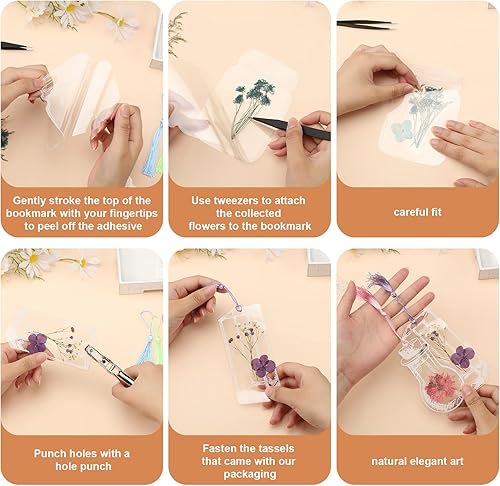 Gently stroke the top of the bookmark with your fingertips to peel off the adhesive

Use tweezers to attach the collected flowers to the bookmark

careful fit

Punch holes with a hole punch

Fasten the tassels that came with our packaging

natural elegant art