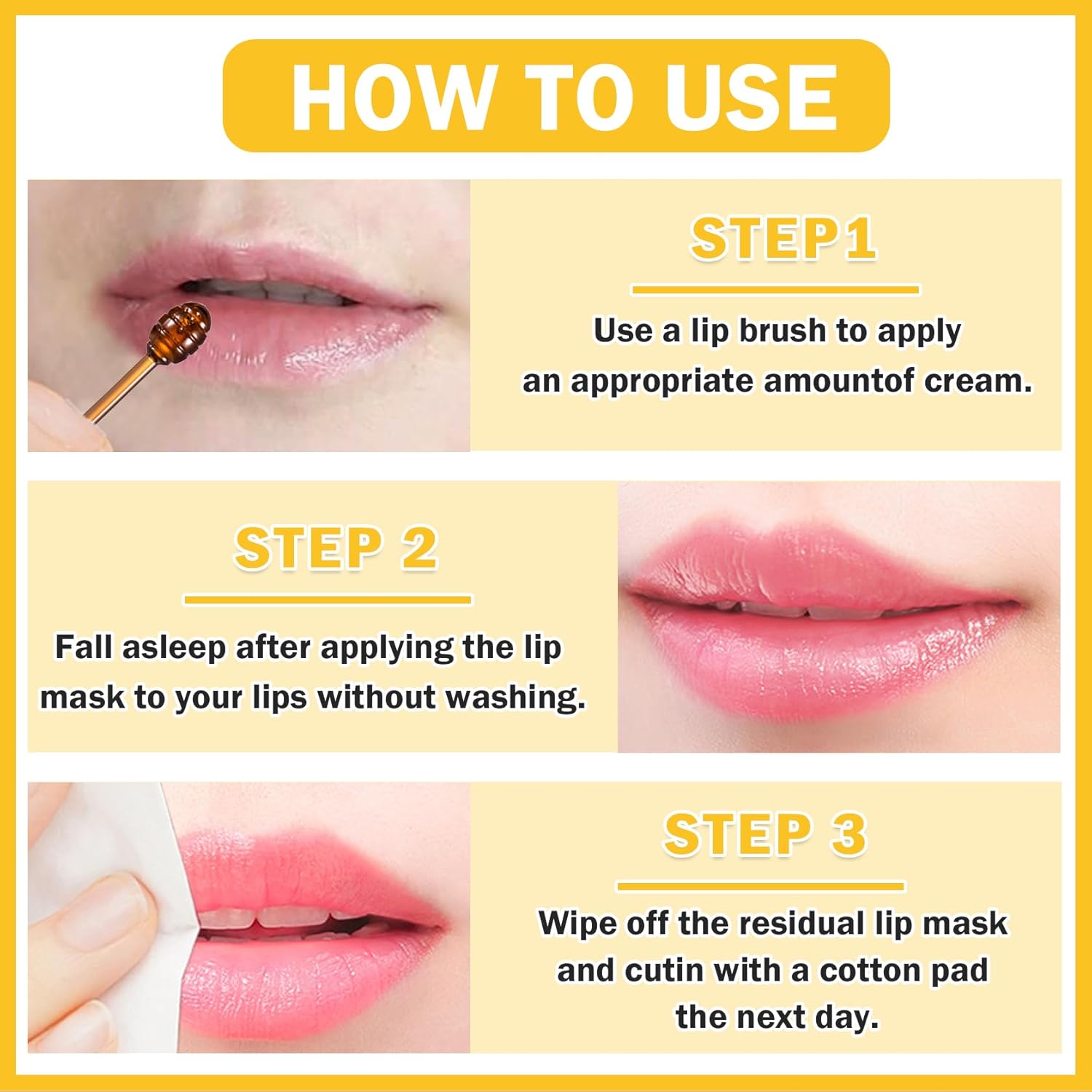 HOW TO USE

STEP1

Use a lip brush to apply an appropriate amountof cream.

STEP 2

Fall asleep after applying the lip mask to your lips without washing.

STEP 3

Wipe off the residual lip mask and cutin with a cotton pad the next day.