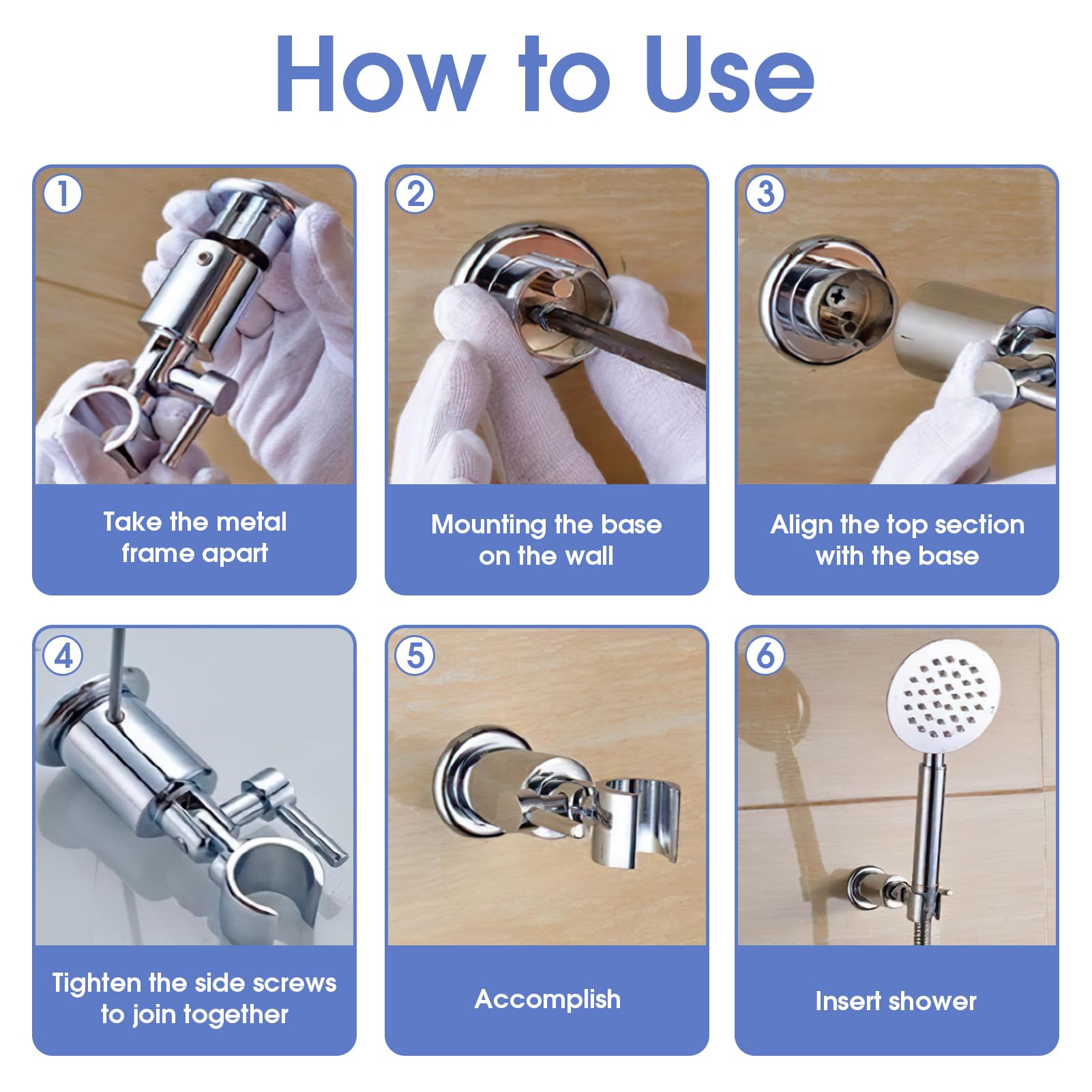 How to Use

1
Take the metal frame apart

2
Mounting the base on the wall

3
Align the top section with the base

4
Tighten the side screws to join together

5
Accomplish

6
Insert shower