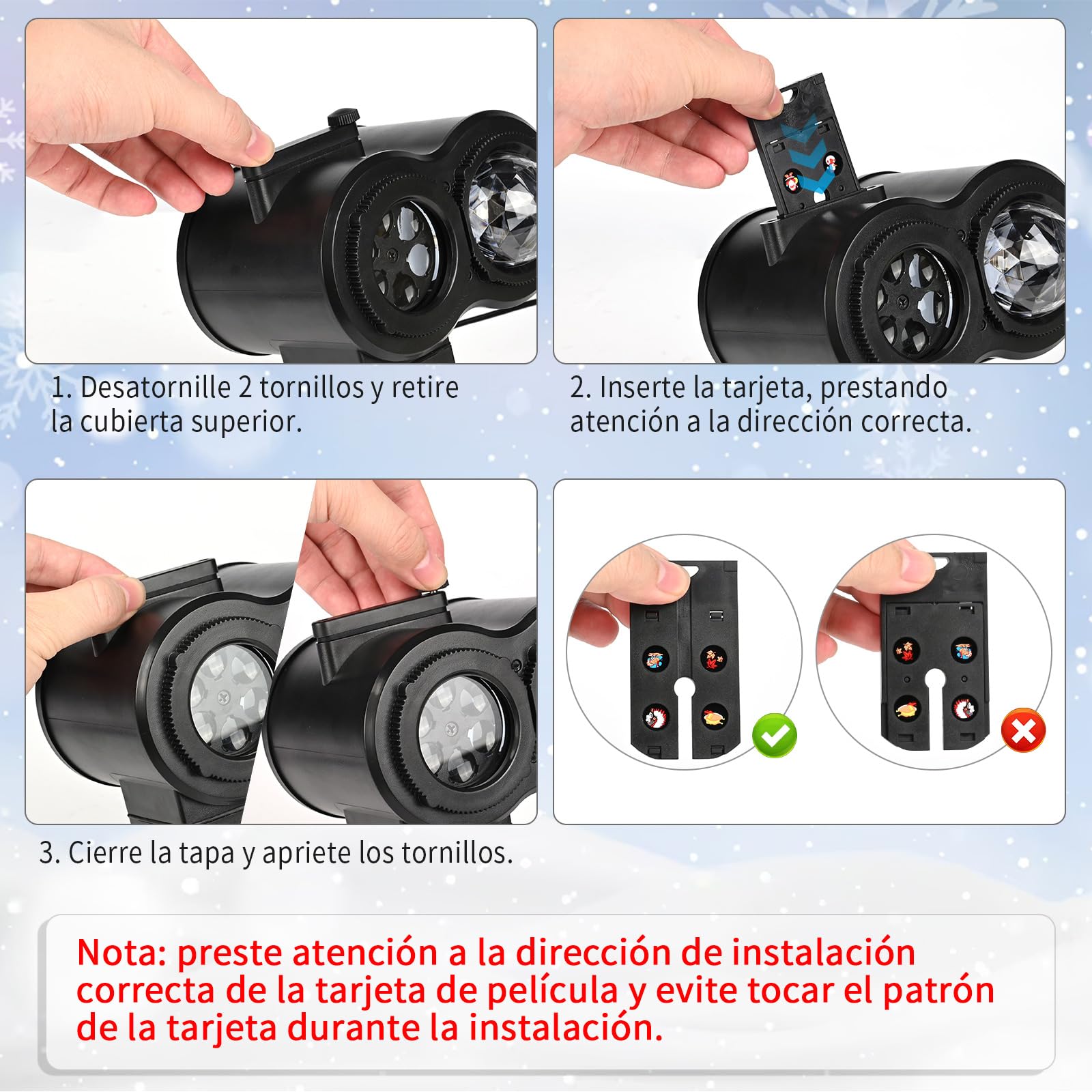 1. Desatornille 2 tornillos y retire la cubierta superior.

2. Inserte la tarjeta, prestando atención a la dirección correcta.

3. Cierre la tapa y apriete los tornillos.

Nota: preste atención a la dirección de instalación correcta de la tarjeta de película y evite tocar el patrón de la tarjeta durante la instalación.