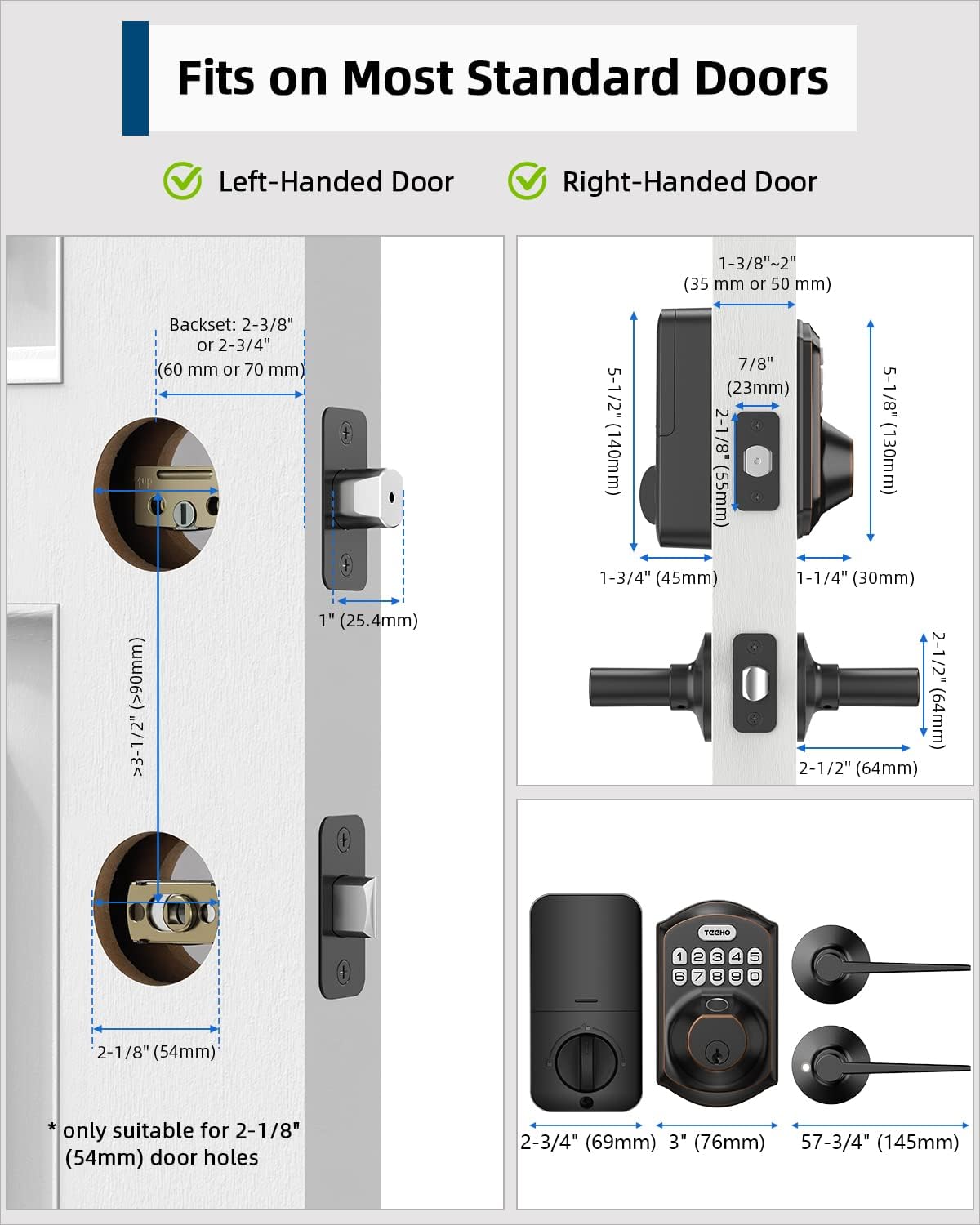 Fits on Most Standard Doors

Left-Handed Door

Right-Handed Door

Backset: 2-3/8" or 2-3/4" (60 mm or 70 mm)

1" (25.4mm)

>3-1/2" (>90mm)

2-1/8" (54mm)

* only suitable for 2-1/8" (54mm) door holes

1-3/8"~2" (35 mm or 50 mm)

5-1/2" (140mm)

7/8" (23mm)

2-1/8" (55mm)

5-1/8" (130mm)

1-3/4" (45mm)

1-1/4" (30mm)

2-1/2" (64mm)

2-1/2" (64mm)

TEEHO

1 2 3 4 5
6 7 8 9 0

2-3/4" (69mm)

3" (76mm)

57-3/4" (145mm)