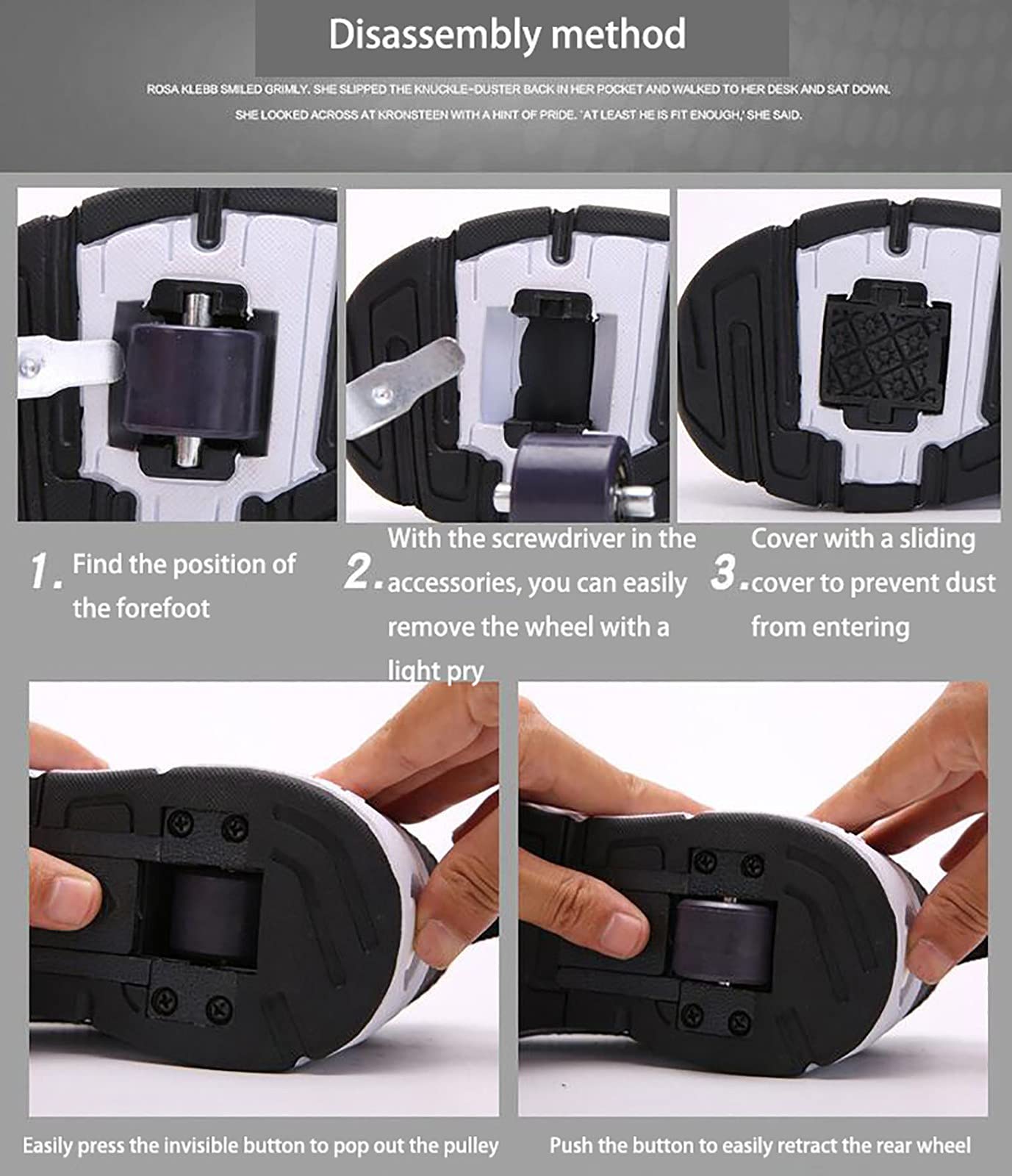 Disassembly method

ROSA KLEBB SMILED GRIMLY. SHE SLIPPED THE KNUCKLE-DUSTER BACK IN HER POCKET AND WALKED TO HER DESK AND SAT DOWN. SHE LOOKED ACROSS AT KRONSTEEN WITH A HINT OF PRIDE. 'AT LEAST HE IS FIT ENOUGH,' SHE SAID.

1. Find the position of the forefoot

2. With the screwdriver in the accessories, you can easily remove the wheel with a light pry

3. Cover with a sliding cover to prevent dust from entering

Easily press the invisible button to pop out the pulley

Push the button to easily retract the rear wheel