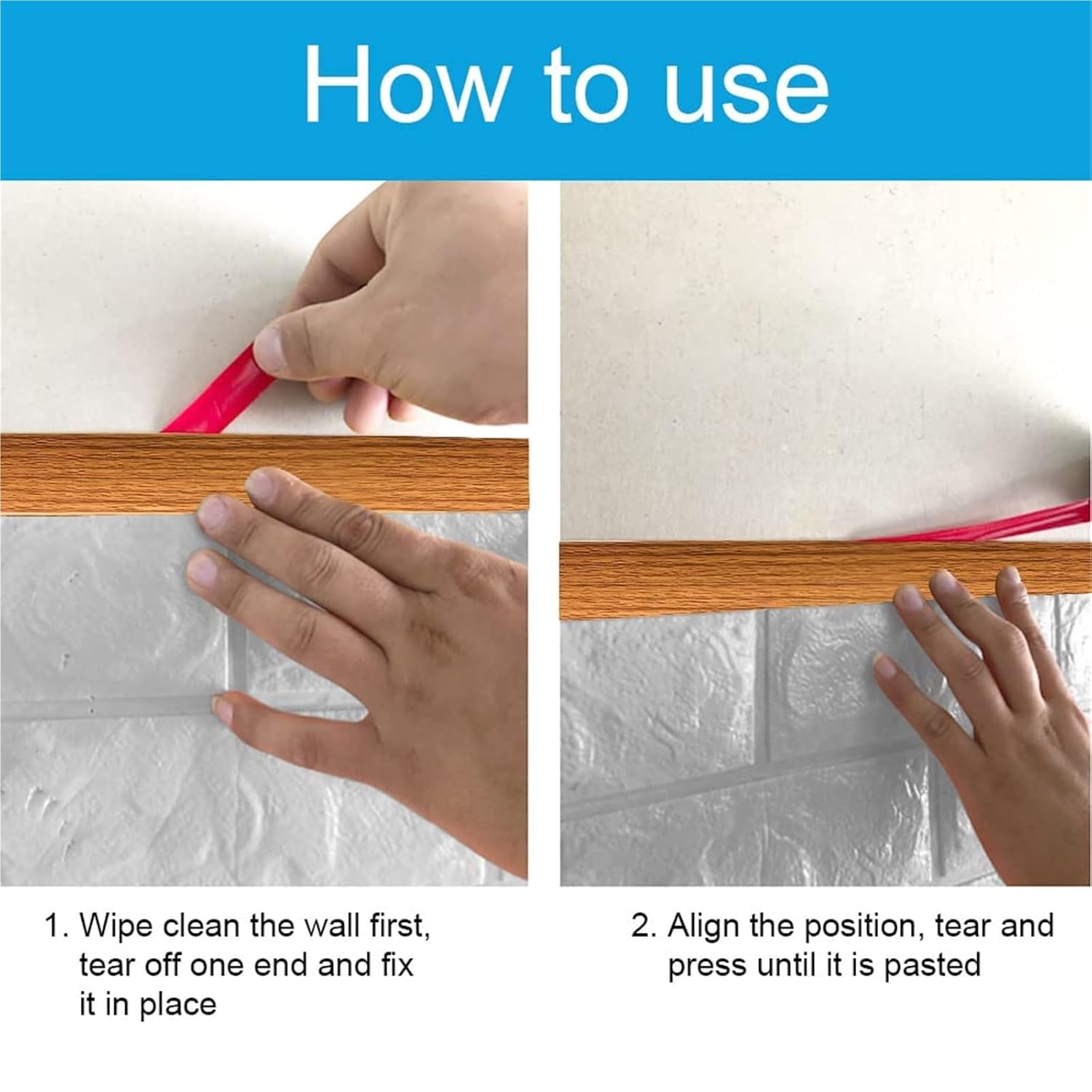 How to use

1. Wipe clean the wall first, tear off one end and fix it in place

2. Align the position, tear and press until it is pasted