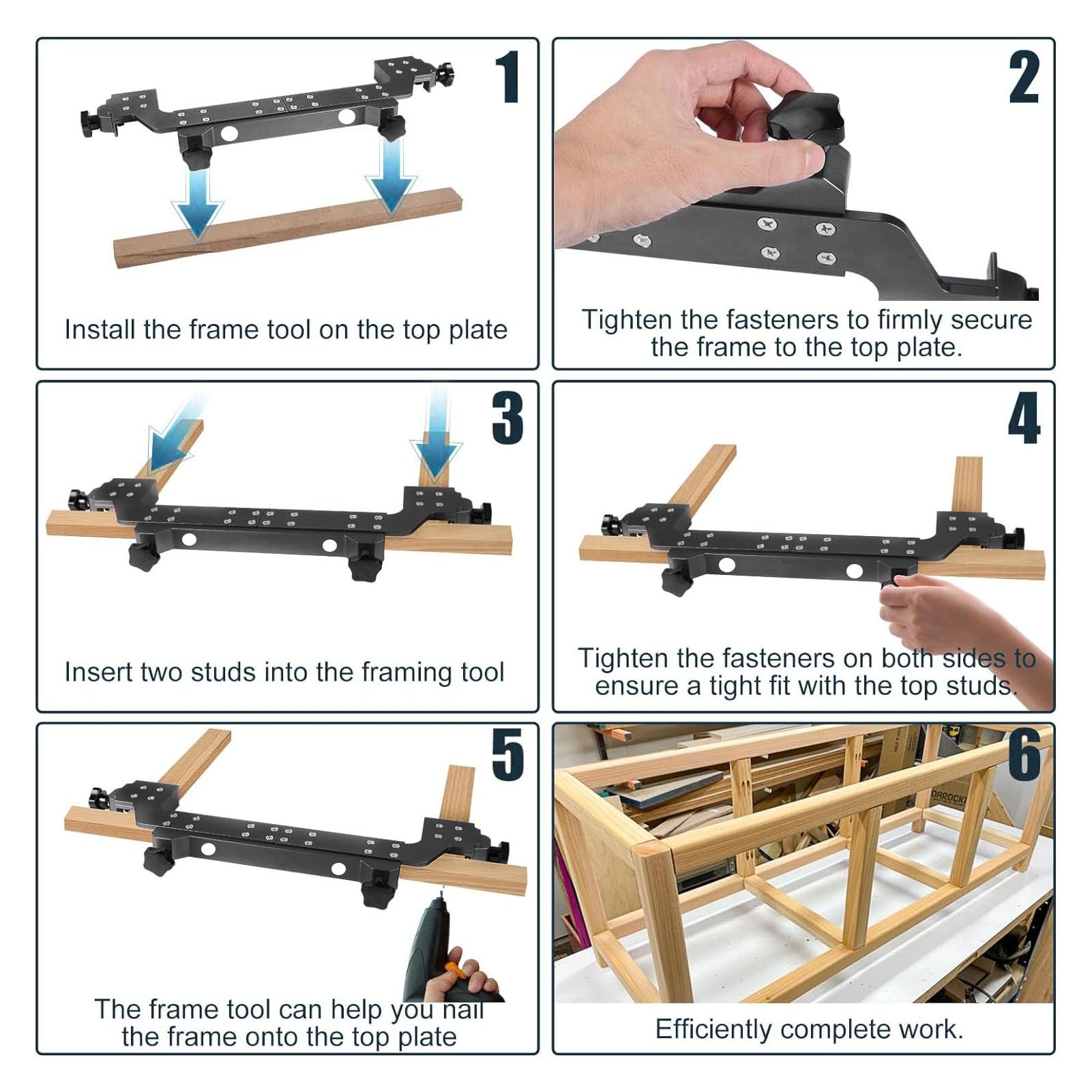 1

Install the frame tool on the top plate

2

Tighten the fasteners to firmly secure the frame to the top plate.

3

Insert two studs into the framing tool

4

Tighten the fasteners on both sides to ensure a tight fit with the top studs.

5

The frame tool can help you nail the frame onto the top plate

6

DAROCK

Efficiently complete work.