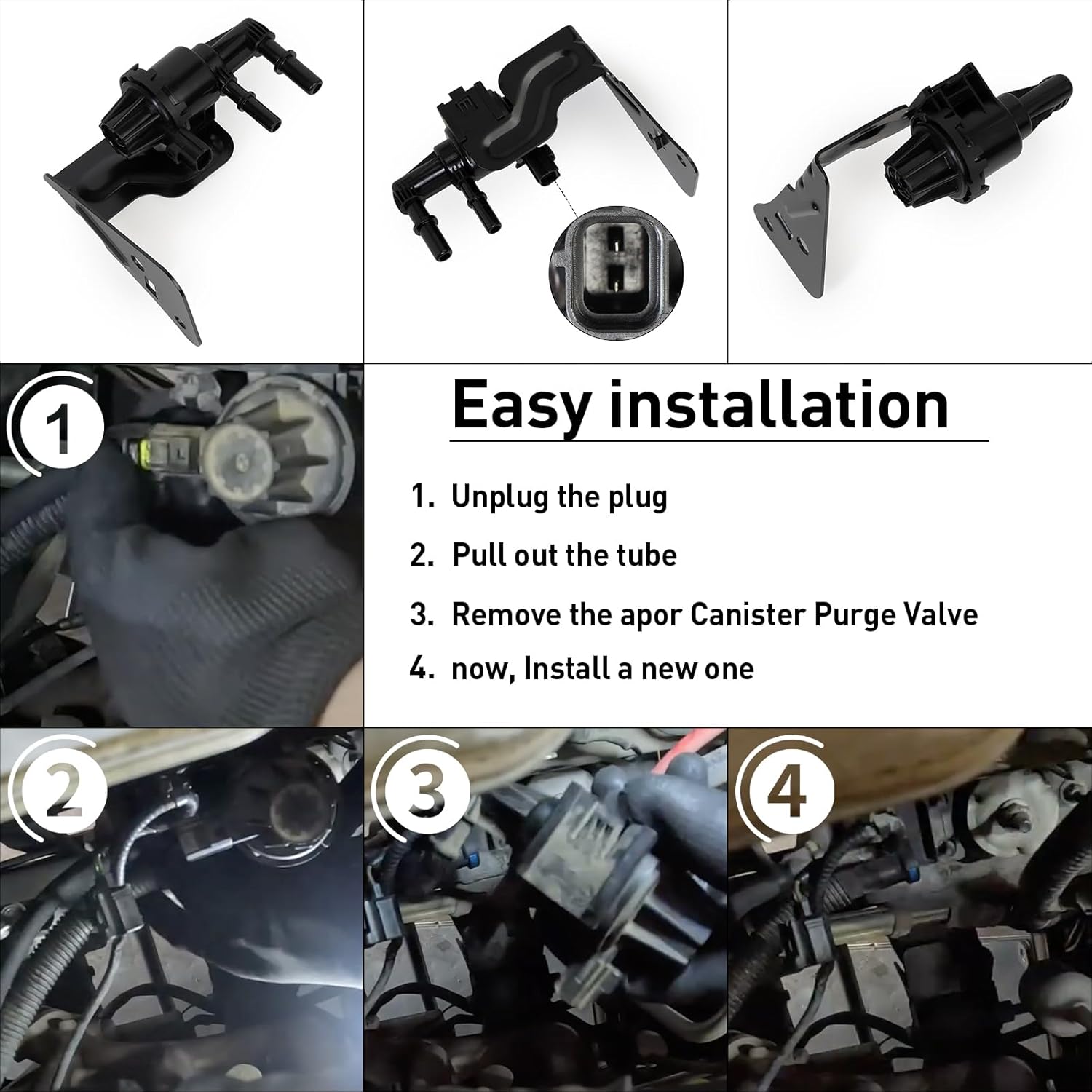 1

Easy installation

1. Unplug the plug
2. Pull out the tube
3. Remove the apor Canister Purge Valve
4. now, Install a new one

2

3

4