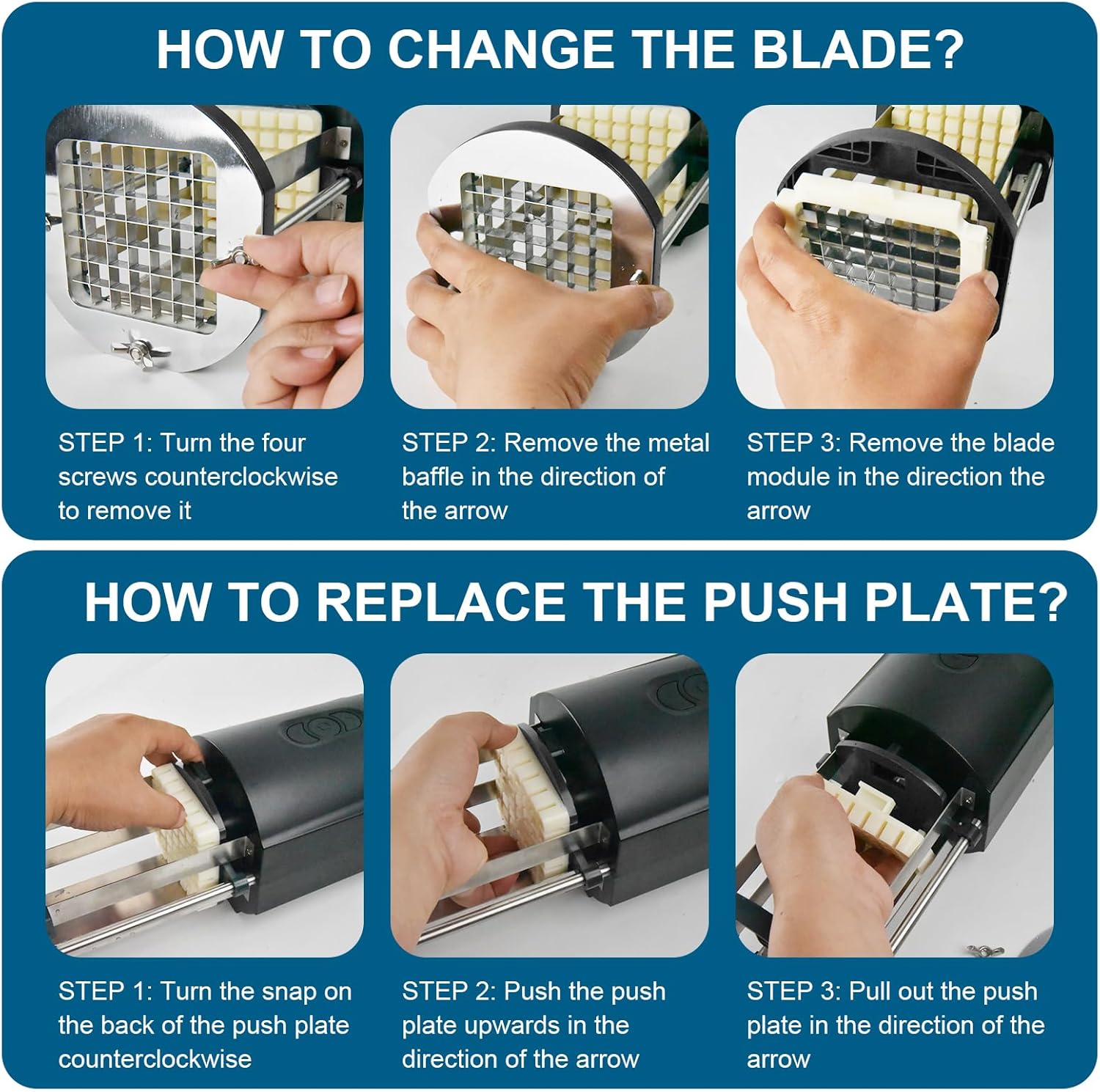 HOW TO CHANGE THE BLADE?

STEP 1: Turn the four screws counterclockwise to remove it

STEP 2: Remove the metal baffle in the direction of the arrow

STEP 3: Remove the blade module in the direction the arrow

HOW TO REPLACE THE PUSH PLATE?

STEP 1: Turn the snap on the back of the push plate counterclockwise

STEP 2: Push the push plate upwards in the direction of the arrow

STEP 3: Pull out the push plate in the direction of the arrow