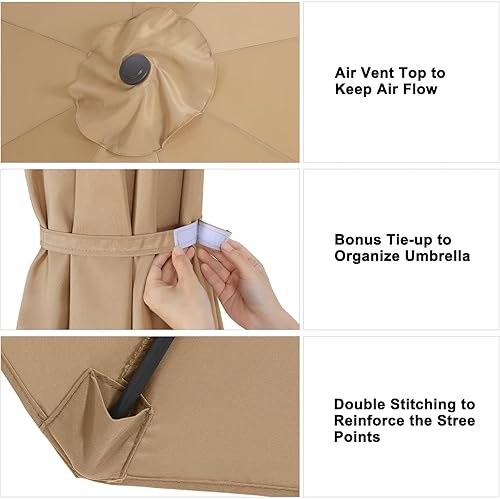 Air Vent Top to Keep Air Flow

Bonus Tie-up to Organize Umbrella

Double Stitching to Reinforce the Stree Points