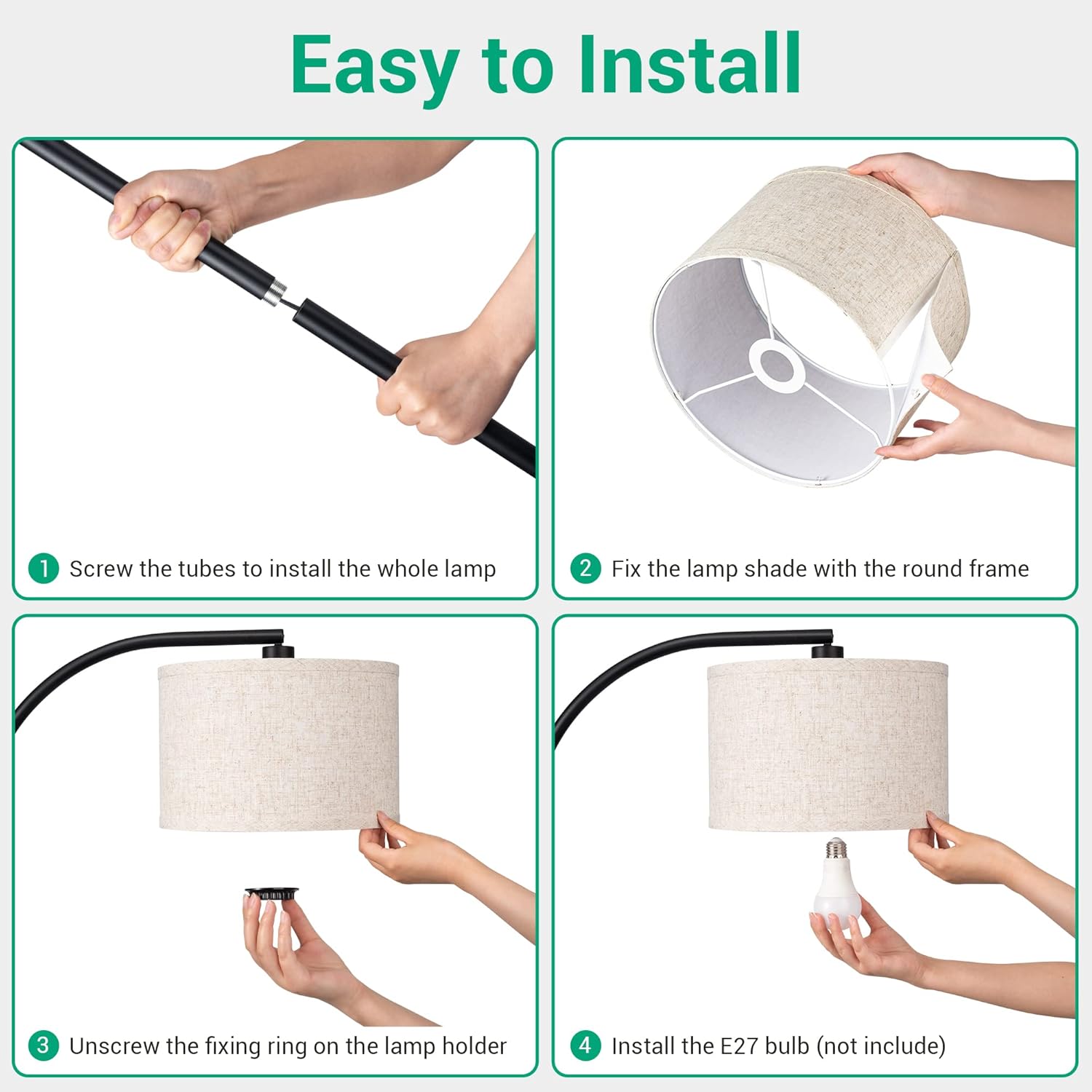 Easy to Install

1 Screw the tubes to install the whole lamp

2 Fix the lamp shade with the round frame

3 Unscrew the fixing ring on the lamp holder

4 Install the E27 bulb (not include)