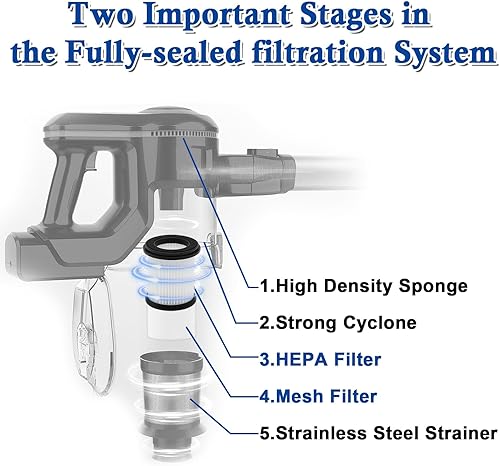 Two Important Stages in the Fully-sealed filtration System

1.High Density Sponge

2.Strong Cyclone

3.HEPA Filter

4.Mesh Filter

5.Strainless Steel Strainer