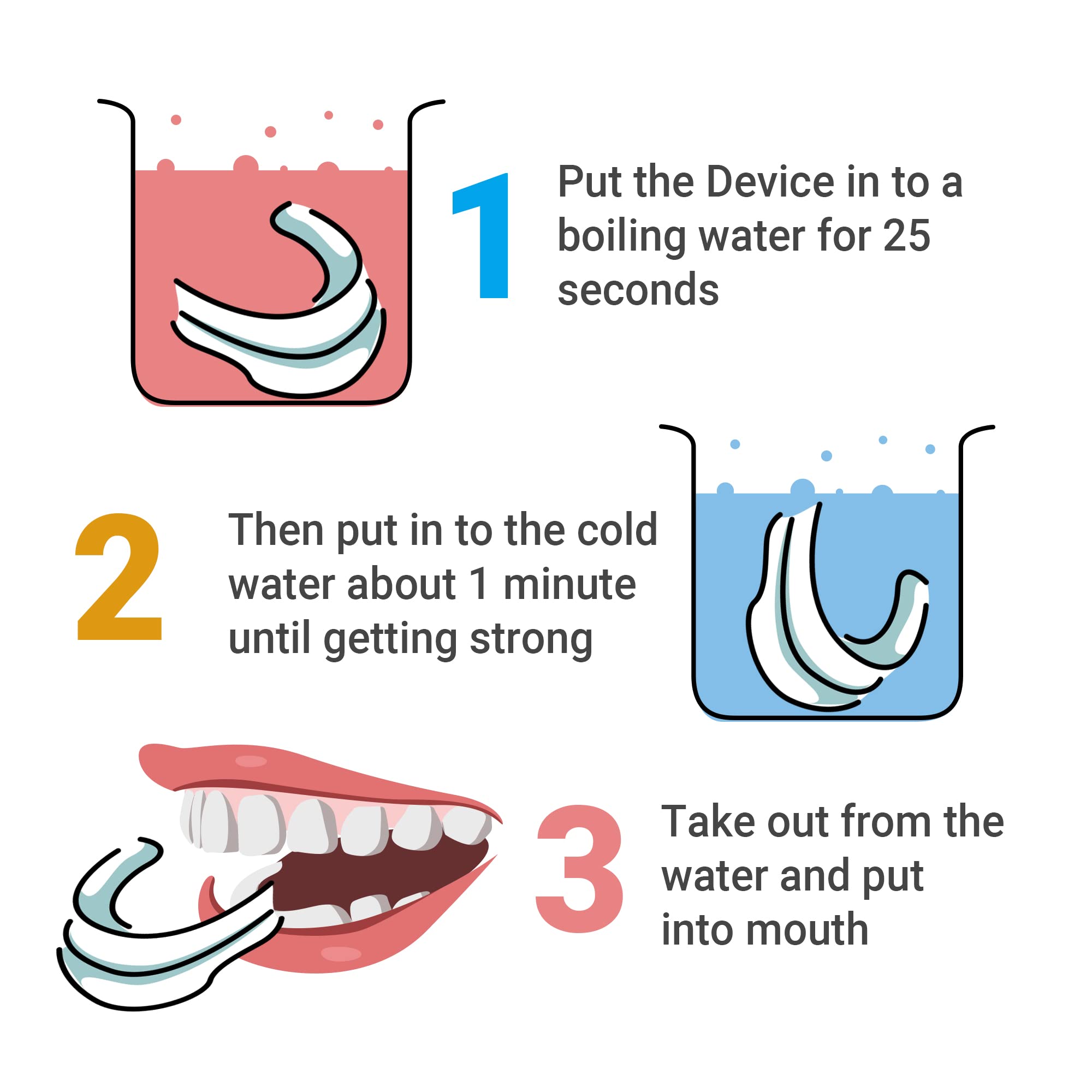 1 Put the Device in to a boiling water for 25 seconds

2 Then put in to the cold water about 1 minute until getting strong

3 Take out from the water and put into mouth