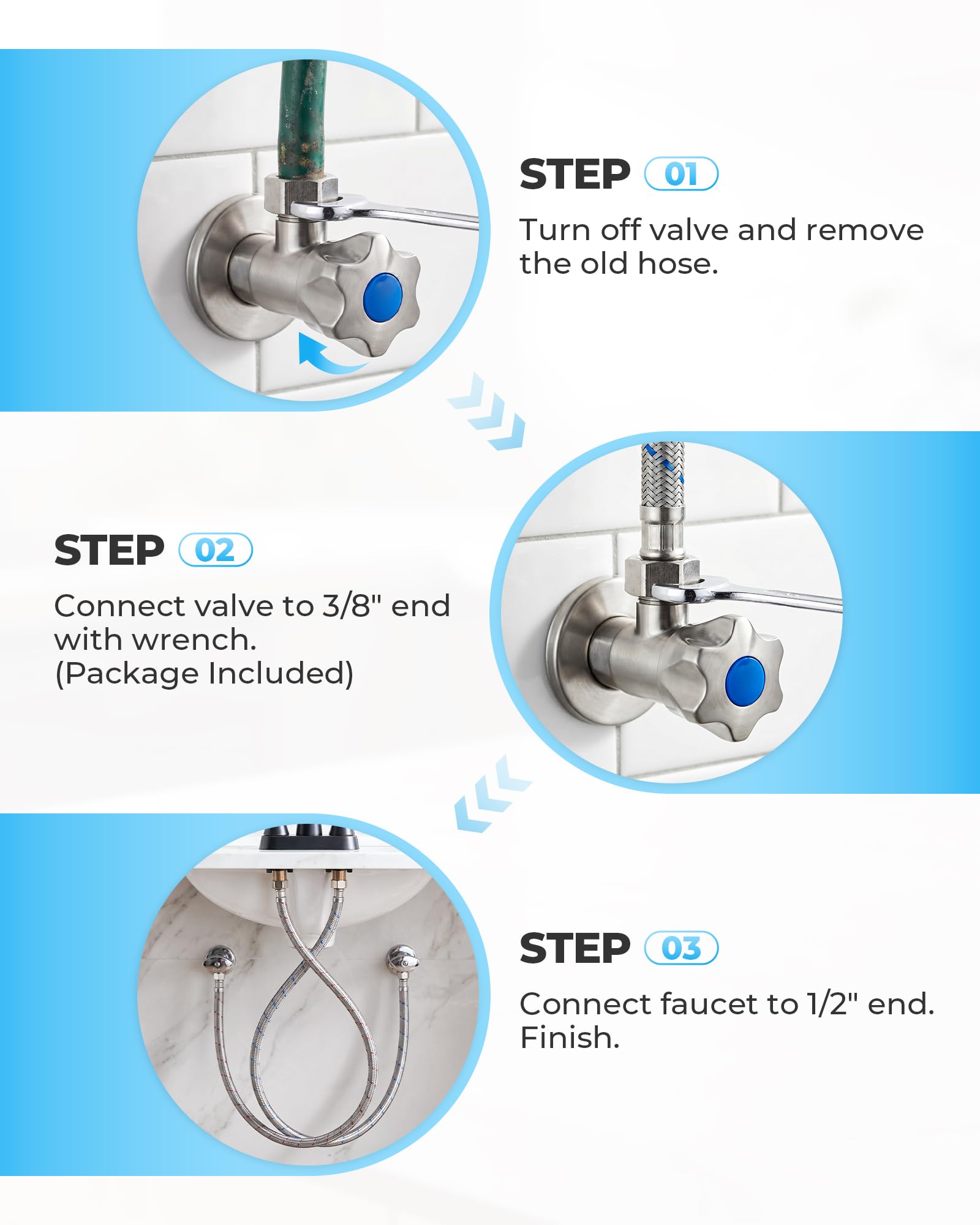 STEP 01

Turn off valve and remove the old hose.

STEP 02

Connect valve to 3/8" end with wrench.
(Package Included)

STEP 03

Connect faucet to 1/2" end.
Finish.