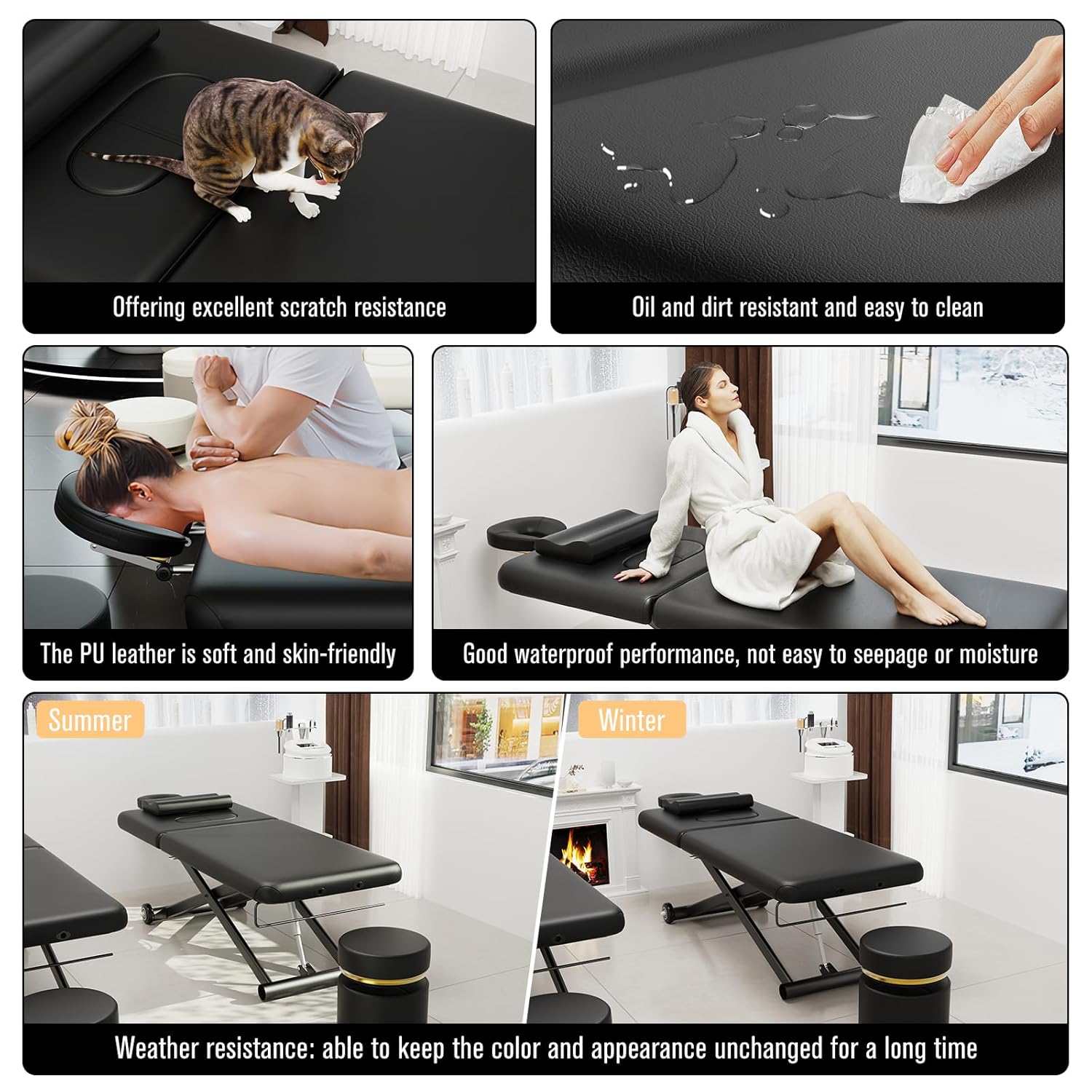 Offering excellent scratch resistance

Oil and dirt resistant and easy to clean

The PU leather is soft and skin-friendly

Good waterproof performance, not easy to seepage or moisture

Summer

Winter

Weather resistance: able to keep the color and appearance unchanged for a long time