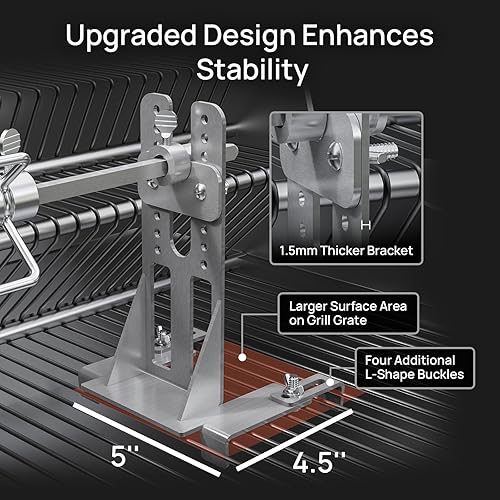 Upgraded Design Enhances Stability

1.5mm Thicker Bracket

Larger Surface Area on Grill Grate

Four Additional L-Shape Buckles

5''

4.5''