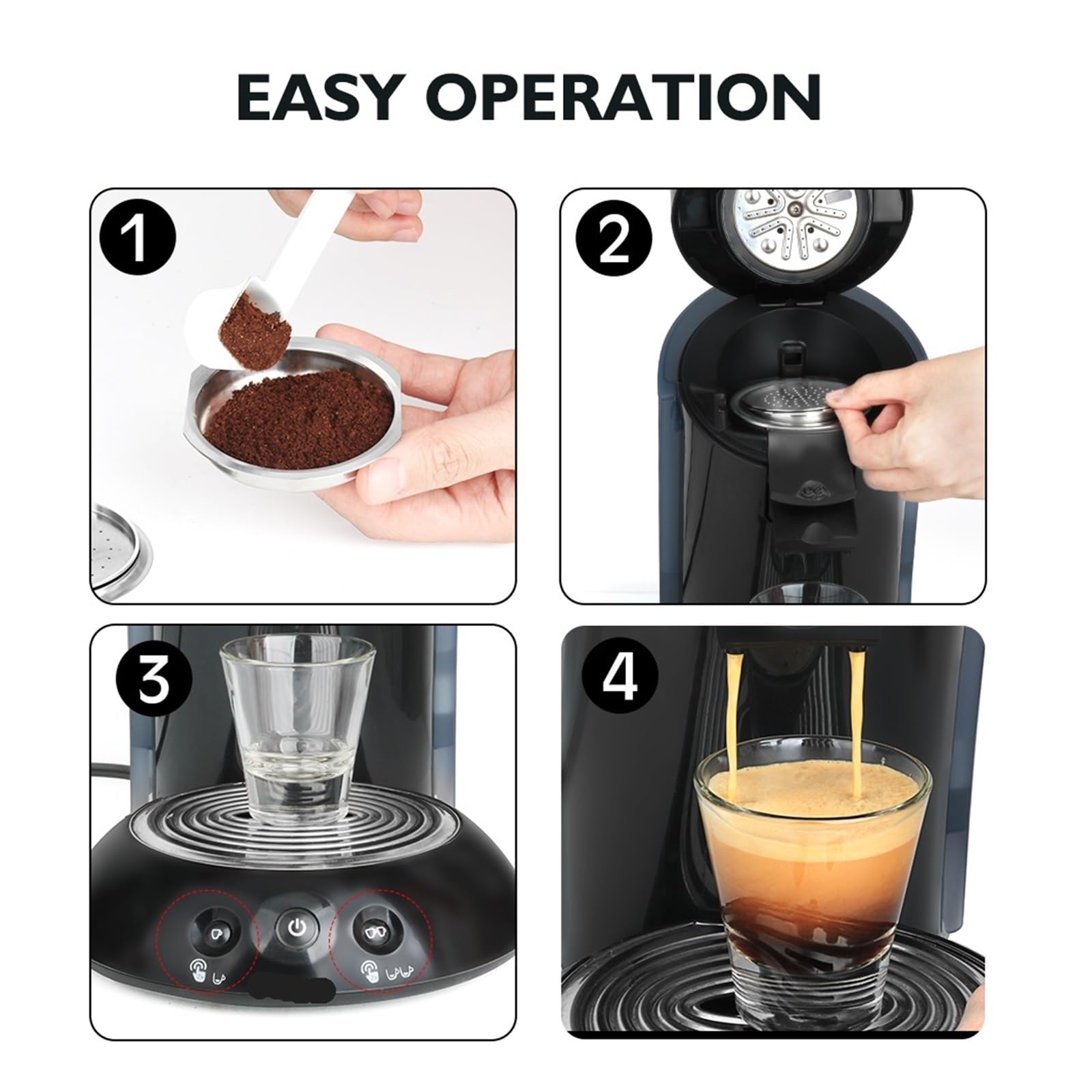 EASY OPERATION

1

2

3

4