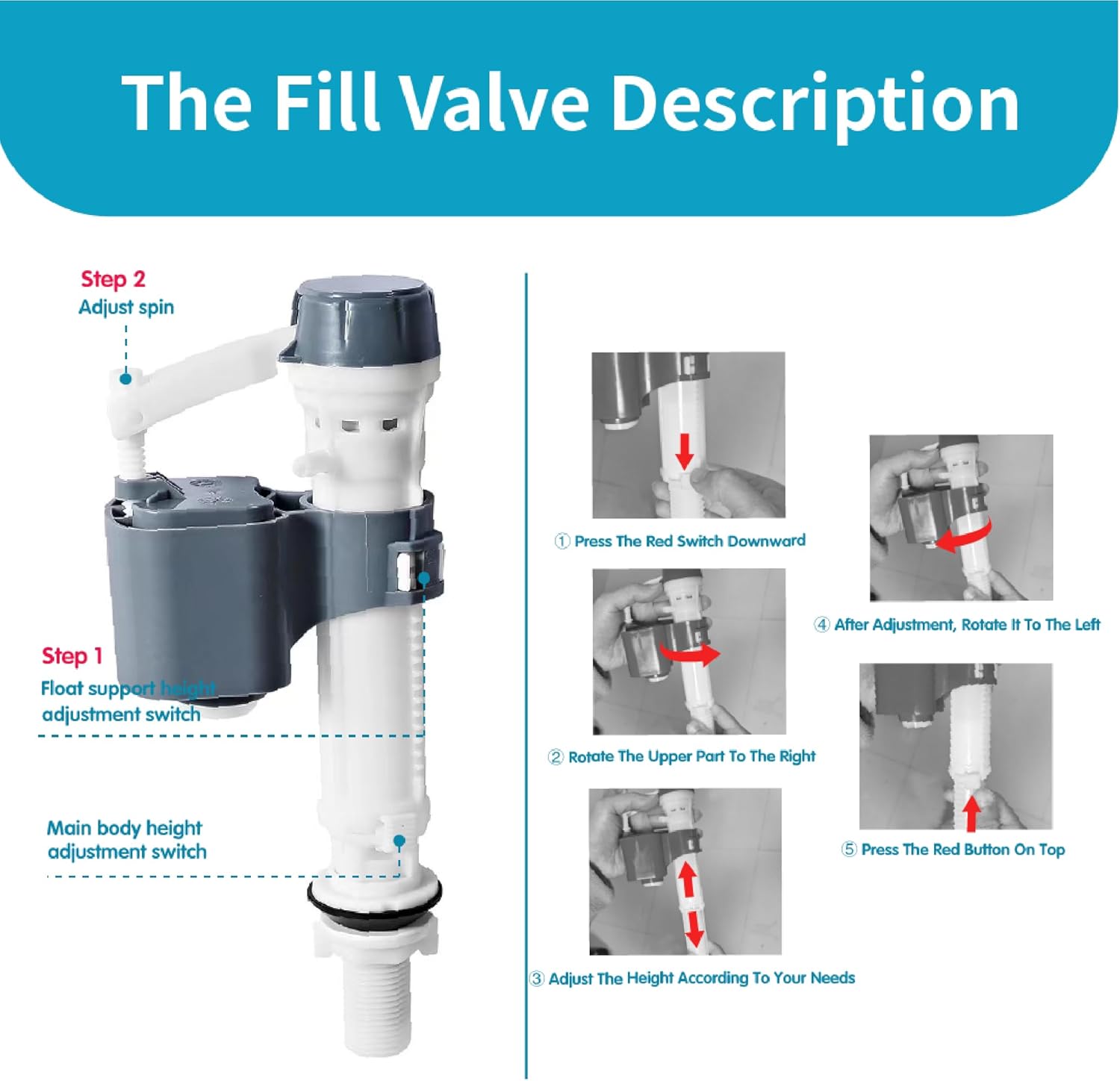 The Fill Valve Description

Step 2
Adjust spin

Step 1
Float support height adjustment switch

Main body height adjustment switch

① Press The Red Switch Downward

② Rotate The Upper Part To The Right

③ Adjust The Height According To Your Needs

④ After Adjustment, Rotate It To The Left

⑤ Press The Red Button On Top