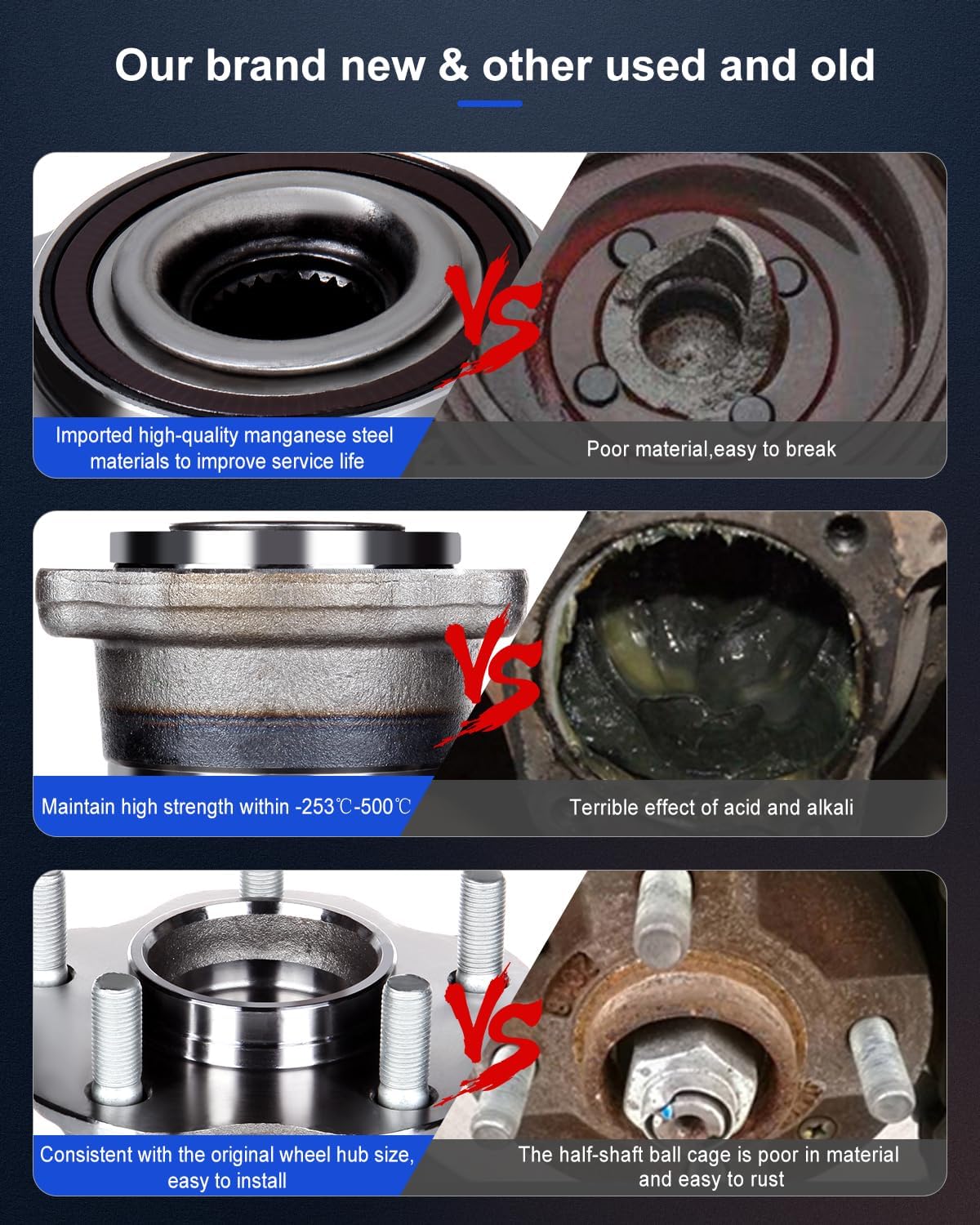 Our brand new & other used and old

VS

Imported high-quality manganese steel materials to improve service life

Poor material,easy to break

VS

Maintain high strength within -253℃-500℃

Terrible effect of acid and alkali

VS

Consistent with the original wheel hub size, easy to install

The half-shaft ball cage is poor in material and easy to rust