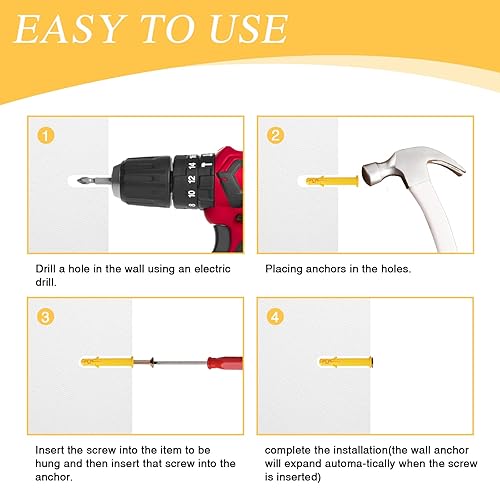 EASY TO USE

1

8 10 12 14

Drill a hole in the wall using an electric drill.

2

Placing anchors in the holes.

3

Insert the screw into the item to be hung and then insert that screw into the anchor.

4

complete the installation(the wall anchor will expand automa-tically when the screw is inserted)