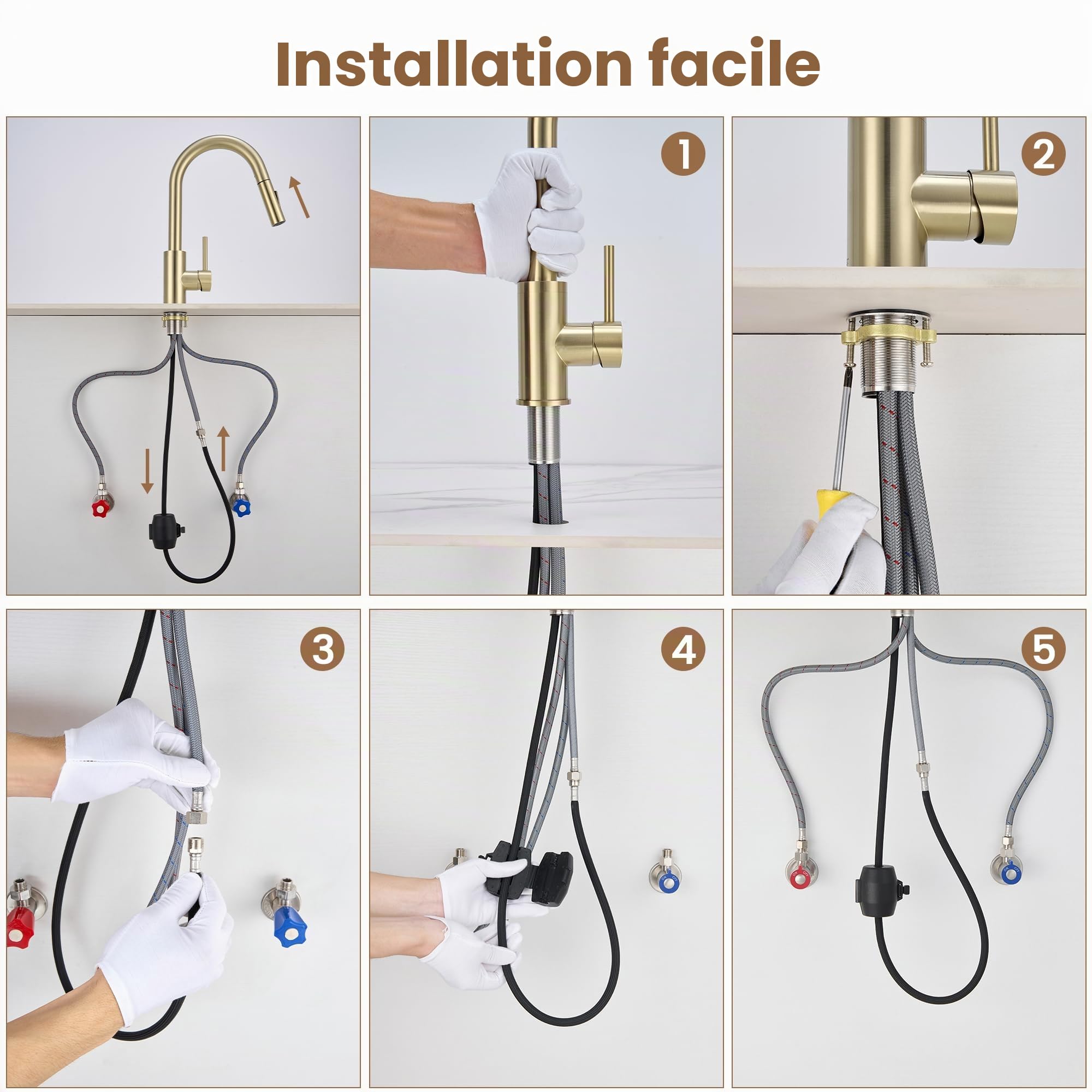 Installation facile

1

2

3

4

5