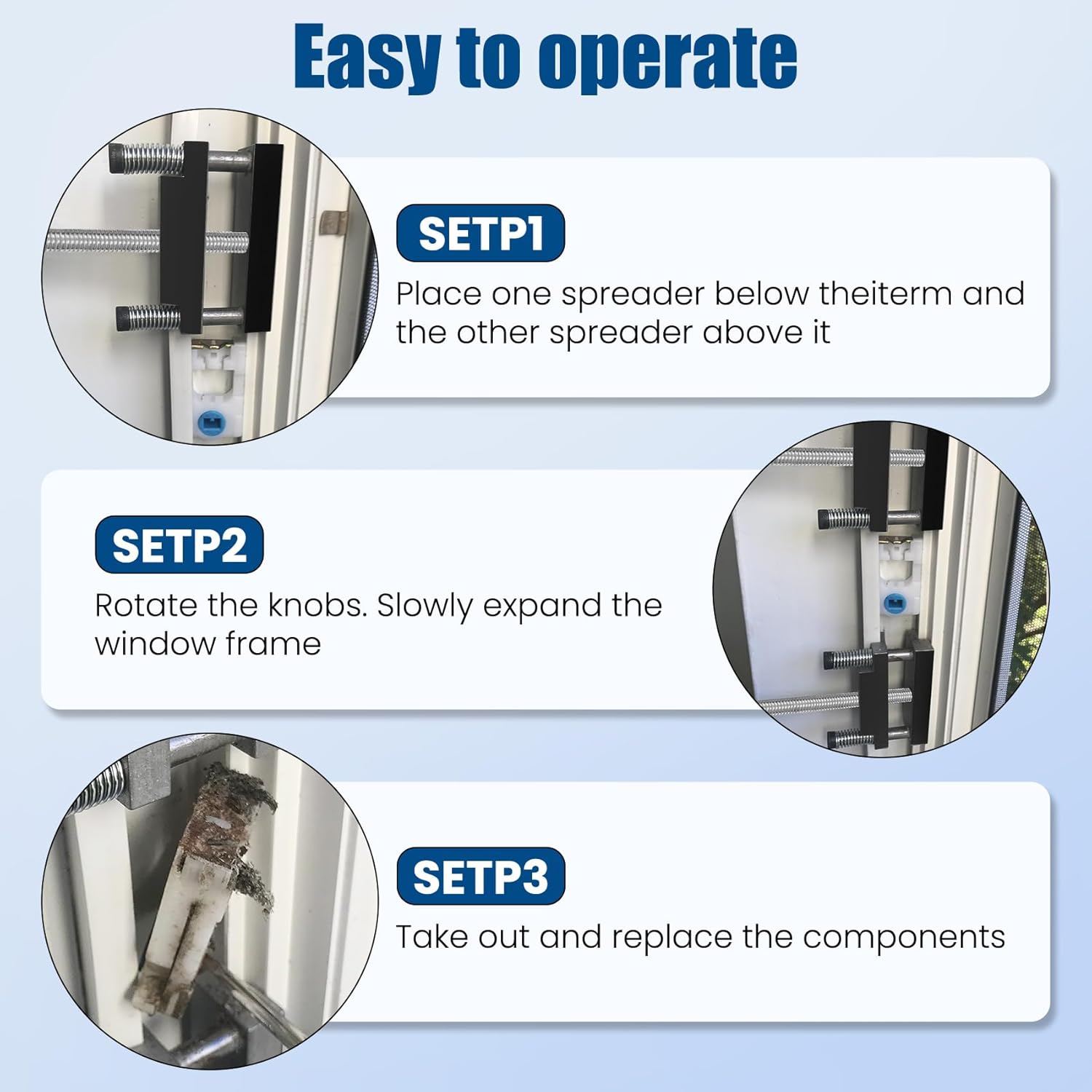 Easy to operate

SETP1

Place one spreader below theiterm and the other spreader above it

SETP2

Rotate the knobs. Slowly expand the window frame

SETP3

Take out and replace the components