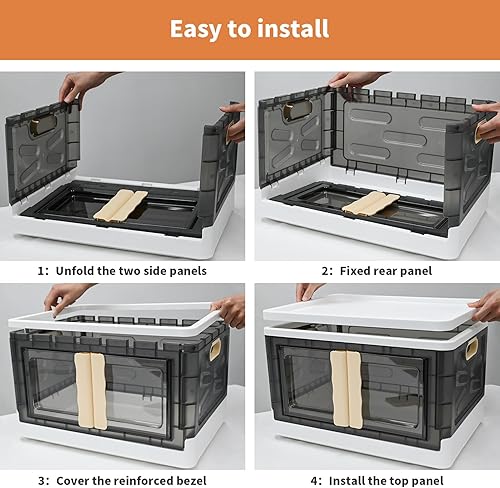 Easy to install

1: Unfold the two side panels

2: Fixed rear panel

3: Cover the reinforced bezel

4: Install the top panel