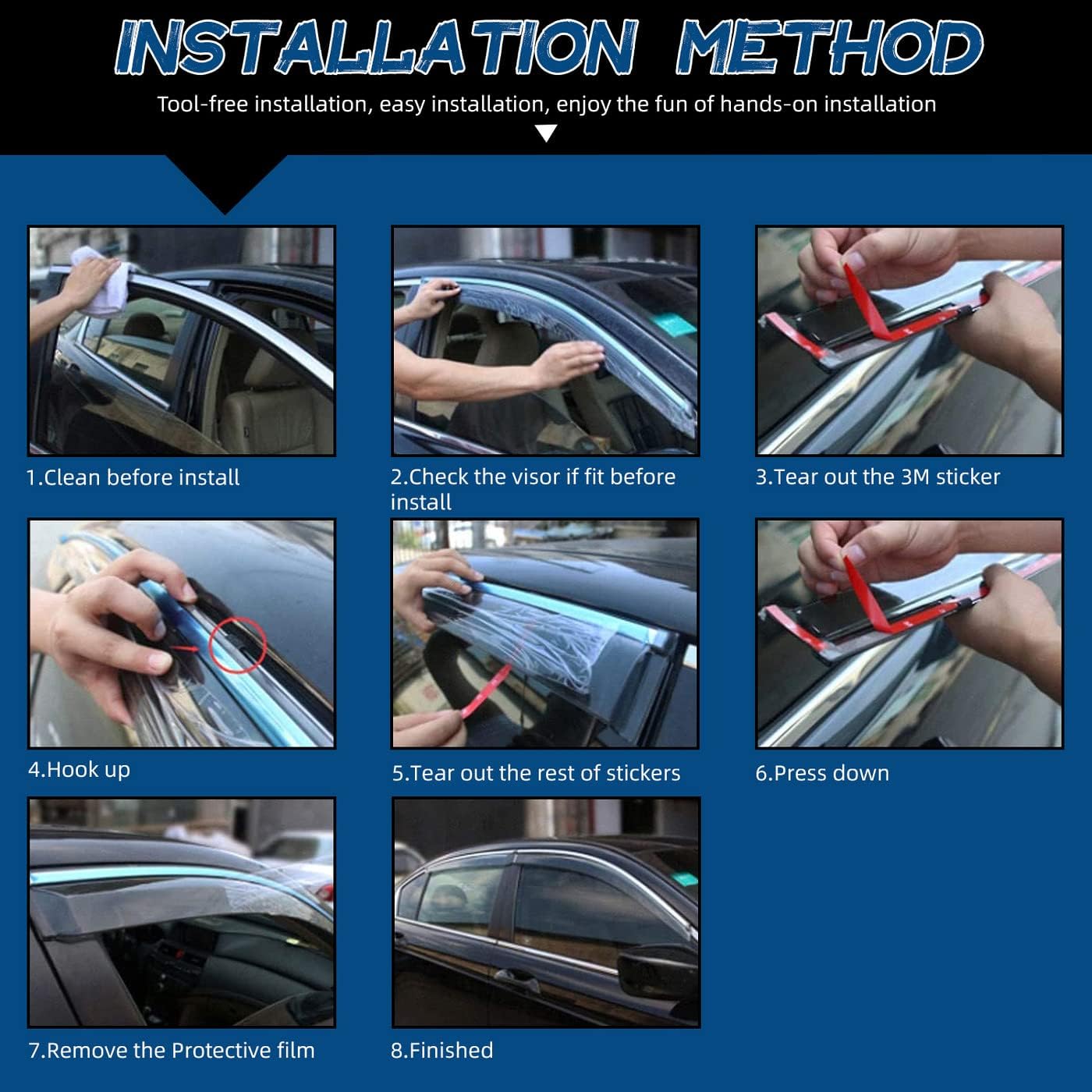 INSTALLATION METHOD

Tool-free installation, easy installation, enjoy the fun of hands-on installation

1.Clean before install

2.Check the visor if fit before install

3.Tear out the 3M sticker

4.Hook up

5.Tear out the rest of stickers

6.Press down

7.Remove the Protective film

8.Finished