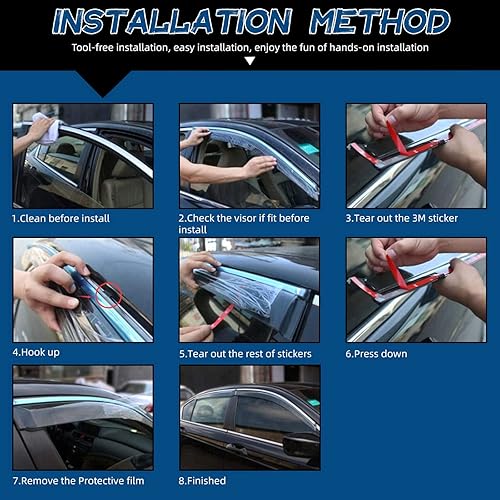 INSTALLATION METHOD

Tool-free installation, easy installation, enjoy the fun of hands-on installation

1.Clean before install

2.Check the visor if fit before install

3.Tear out the 3M sticker

4.Hook up

5.Tear out the rest of stickers

6.Press down

7.Remove the Protective film

8.Finished