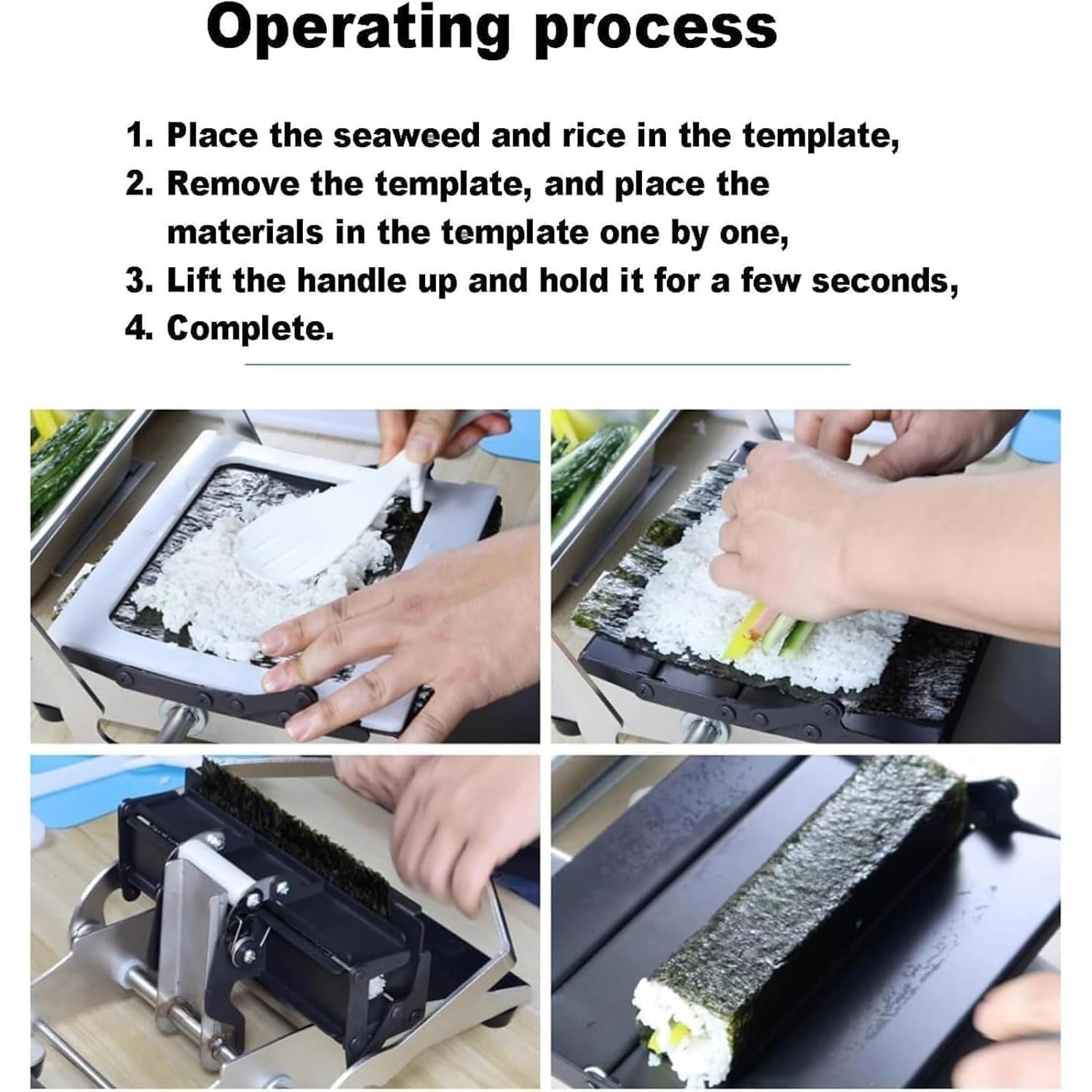 Operating process

1. Place the seaweed and rice in the template,
2. Remove the template, and place the materials in the template one by one,
3. Lift the handle up and hold it for a few seconds,
4. Complete.