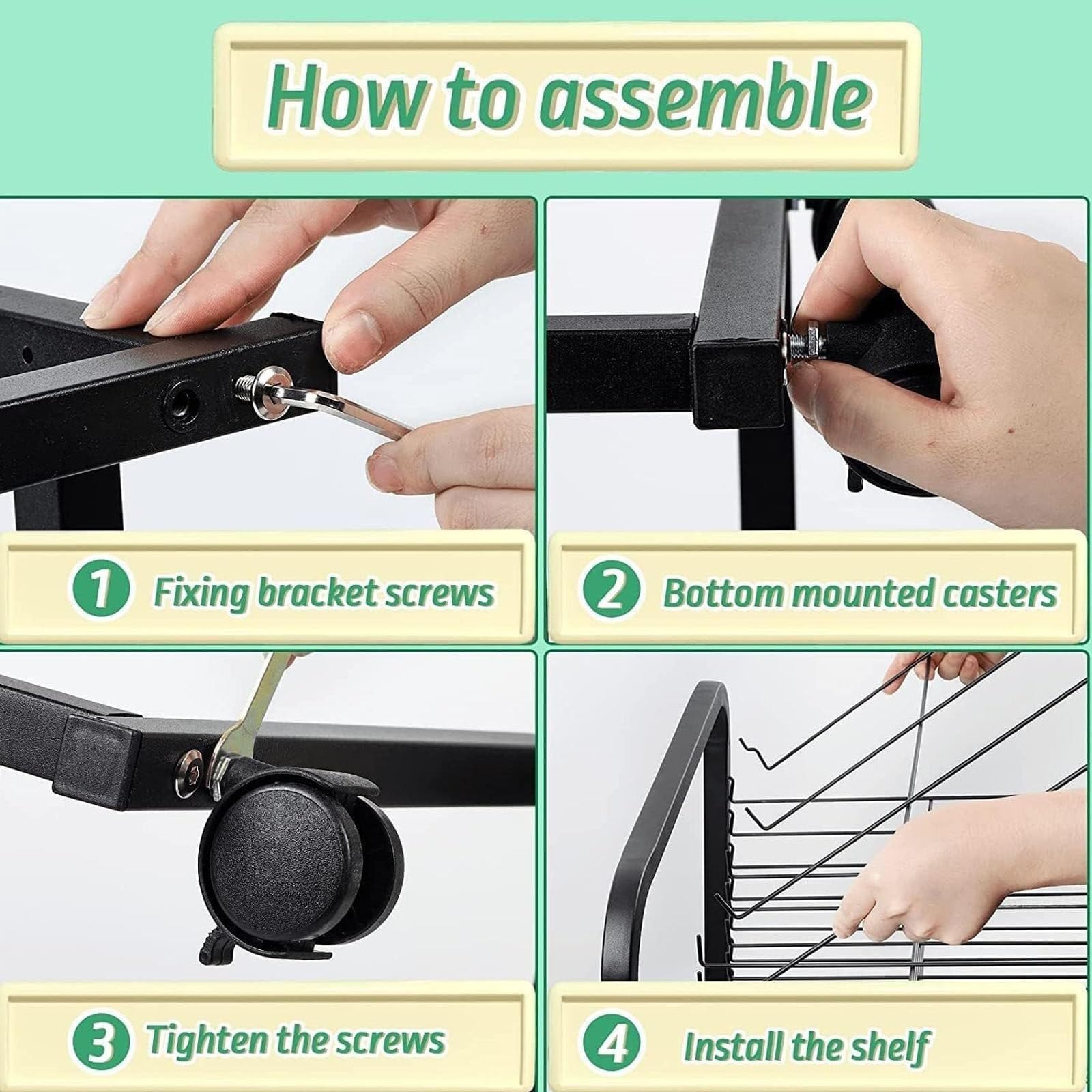 How to assemble

1 Fixing bracket screws

2 Bottom mounted casters

3 Tighten the screws

4 Install the shelf